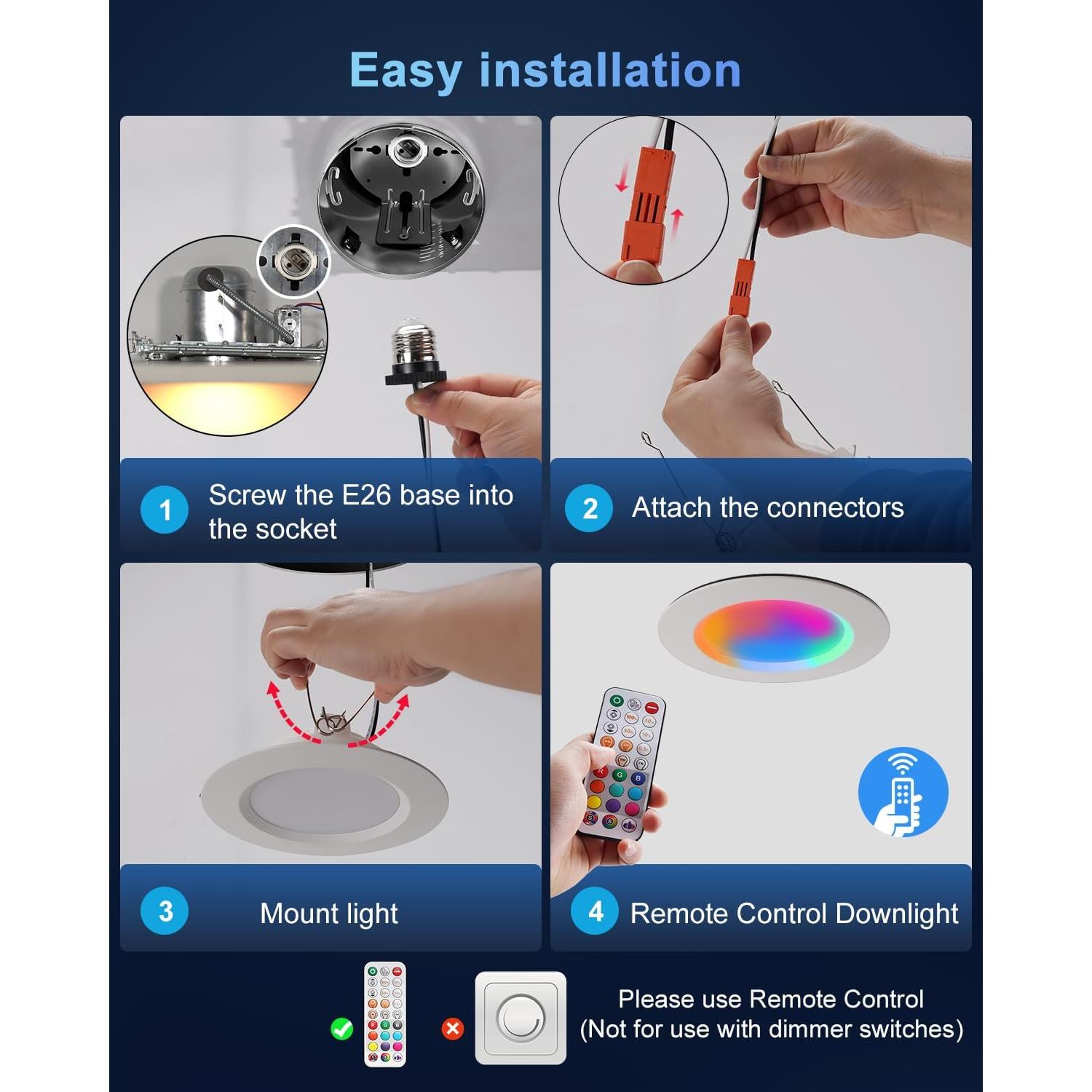 Easy installation

1 Screw the E26 base into the socket

2 Attach the connectors

3 Mount light

4 Remote Control Downlight

Please use Remote Control
(Not for use with dimmer switches)