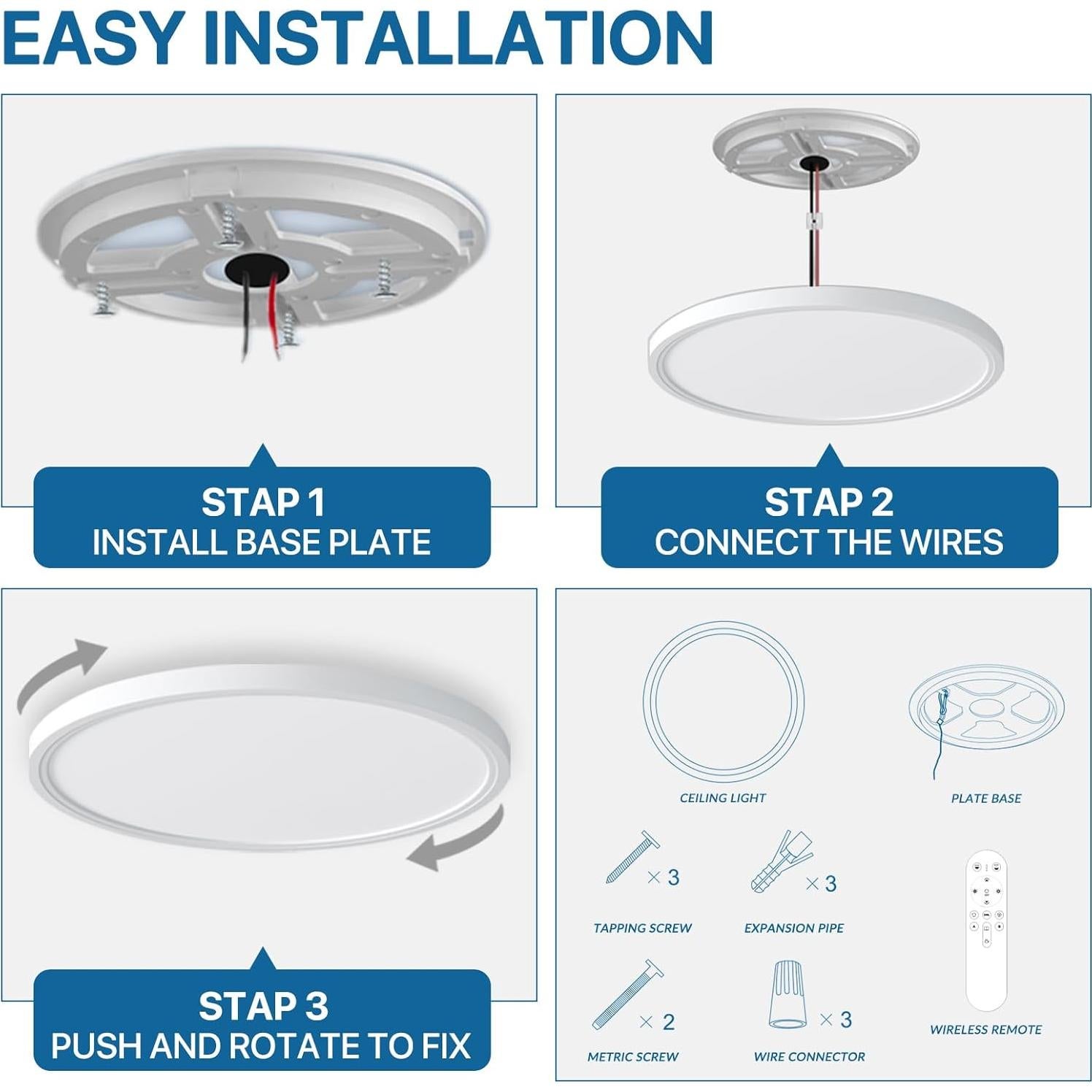 EASY INSTALLATION

STAP 1
INSTALL BASE PLATE

STAP 2
CONNECT THE WIRES

STAP 3
PUSH AND ROTATE TO FIX

CEILING LIGHT

PLATE BASE

× 3
TAPPING SCREW

× 3
EXPANSION PIPE

× 2
METRIC SCREW

× 3
WIRE CONNECTOR

WIRELESS REMOTE