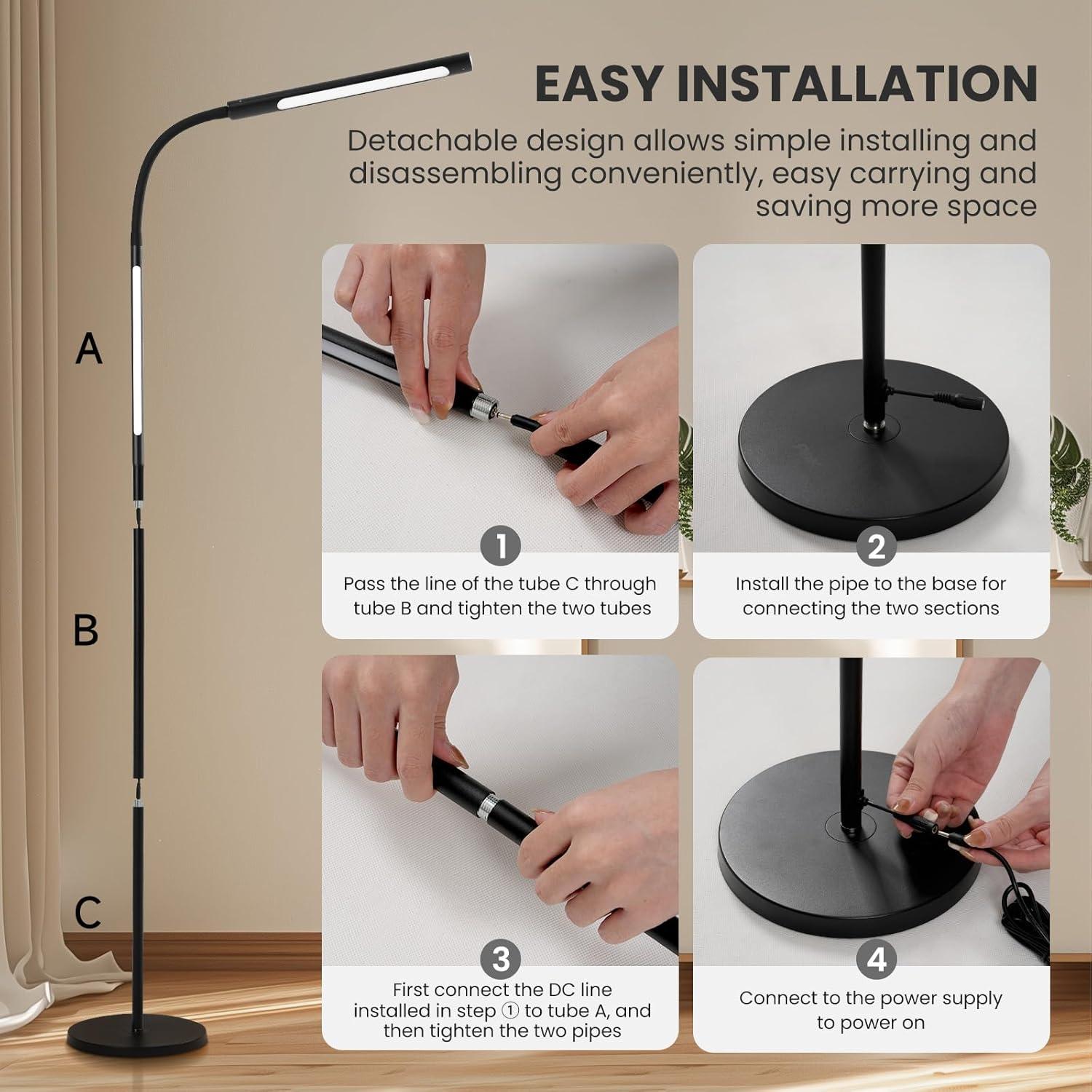 EASY INSTALLATION

Detachable design allows simple installing and disassembling conveniently, easy carrying and saving more space

A

B

C

1
Pass the line of the tube C through tube B and tighten the two tubes

2
Install the pipe to the base for connecting the two sections

3
First connect the DC line installed in step ① to tube A, and then tighten the two pipes

4
Connect to the power supply to power on