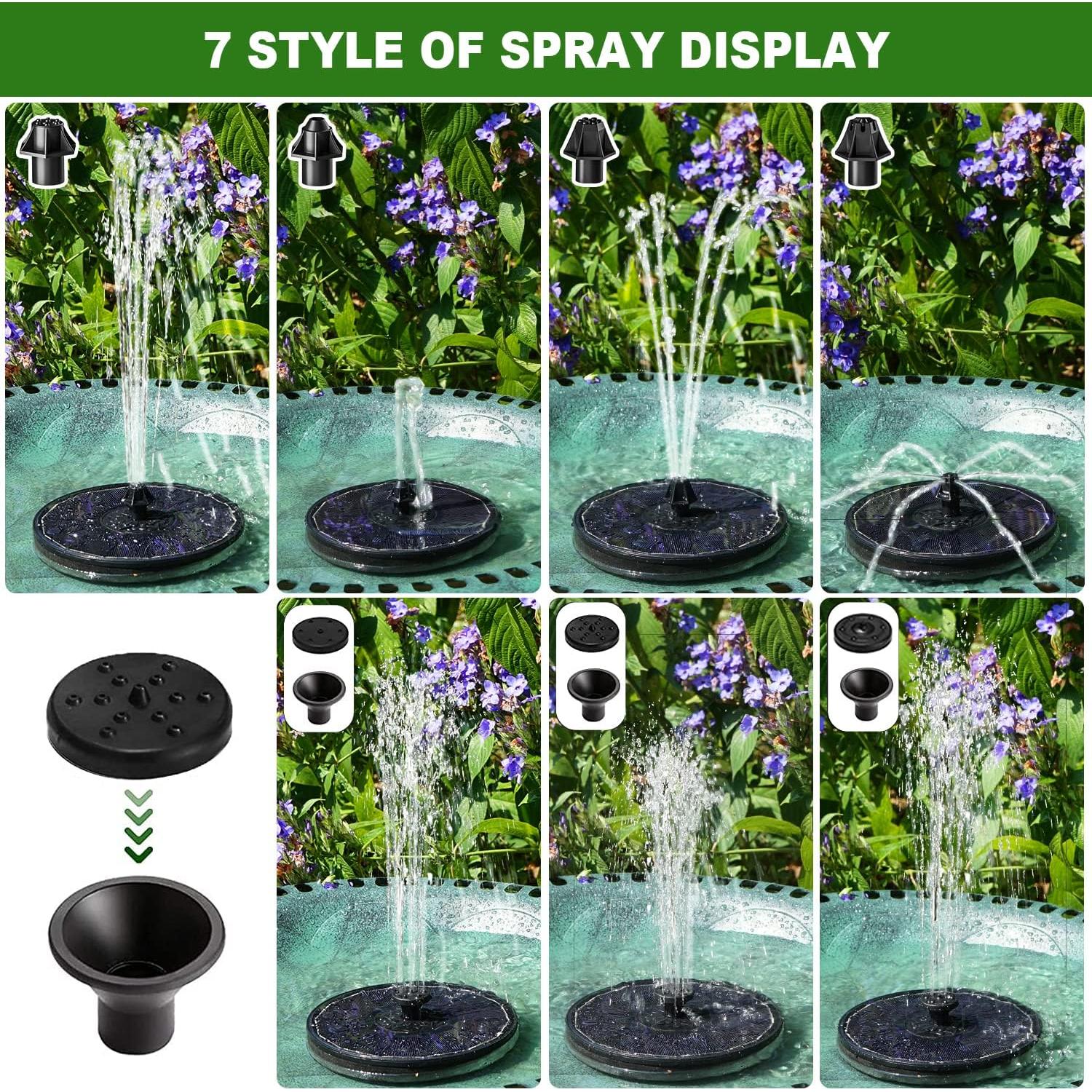 7 STYLE OF SPRAY DISPLAY