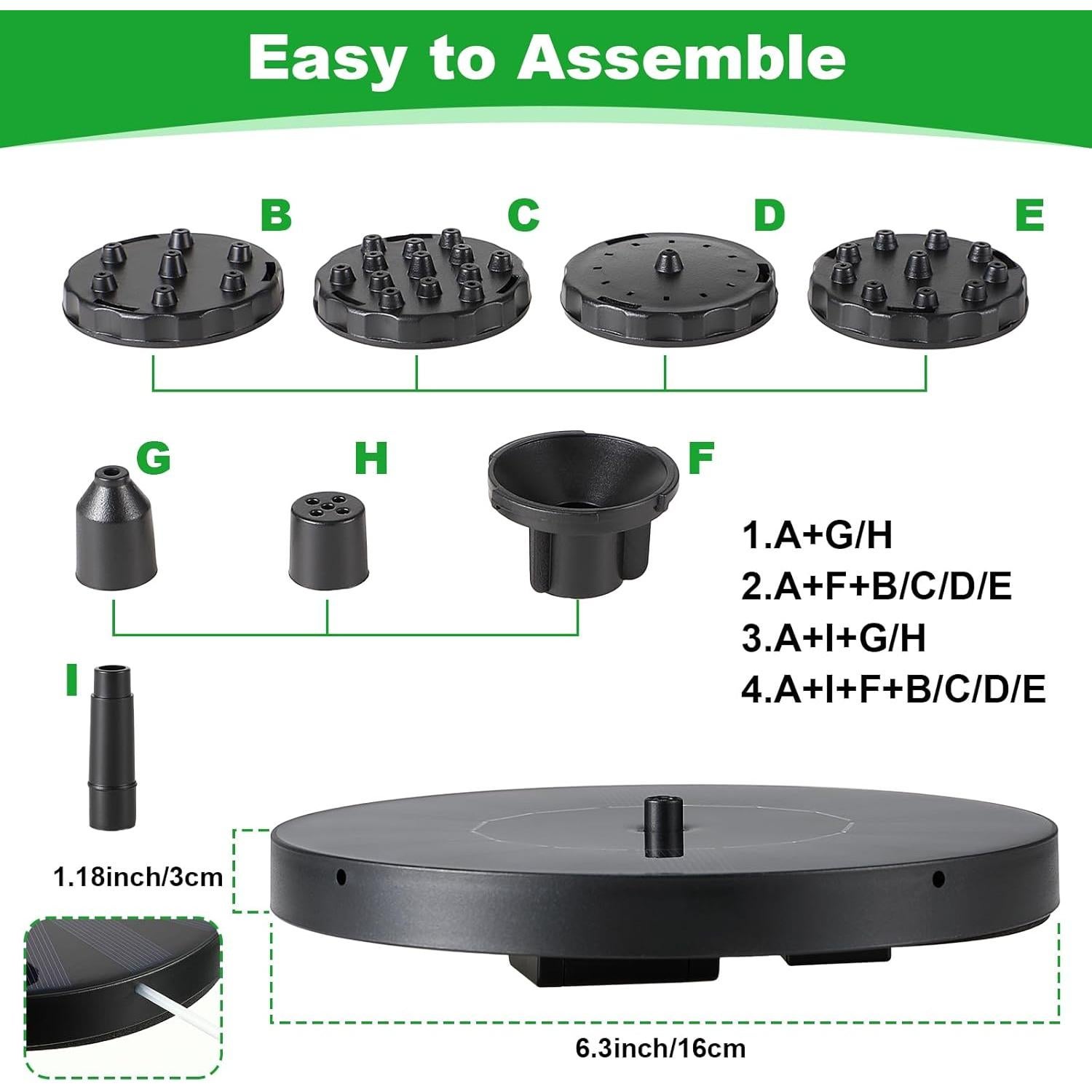 Easy to Assemble

B

C

D

E

G

H

F

1.A+G/H
2.A+F+B/C/D/E
3.A+I+G/H
4.A+I+F+B/C/D/E

I

1.18inch/3cm

6.3inch/16cm