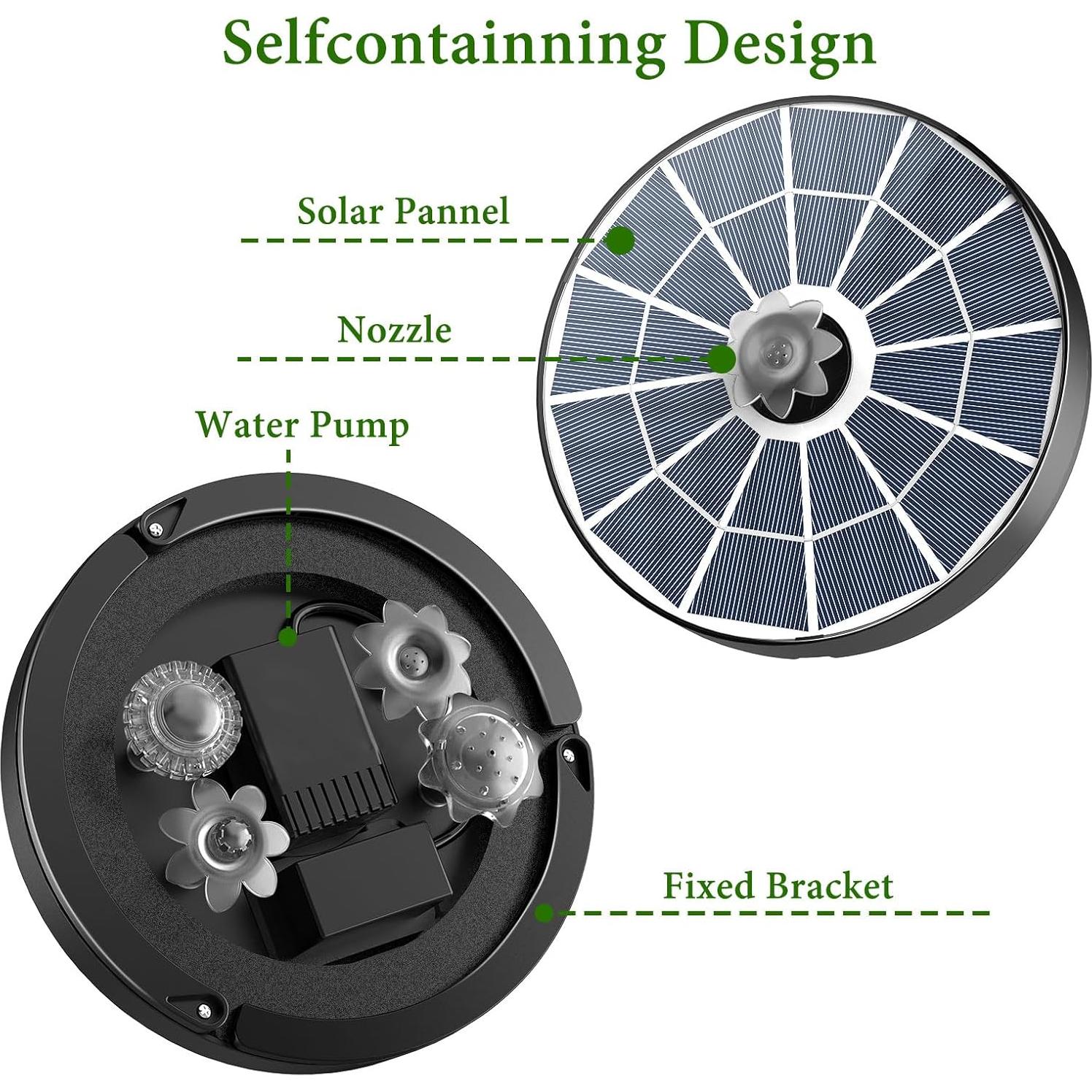 Selfcontainning Design

Solar Pannel

Nozzle

Water Pump

Fixed Bracket