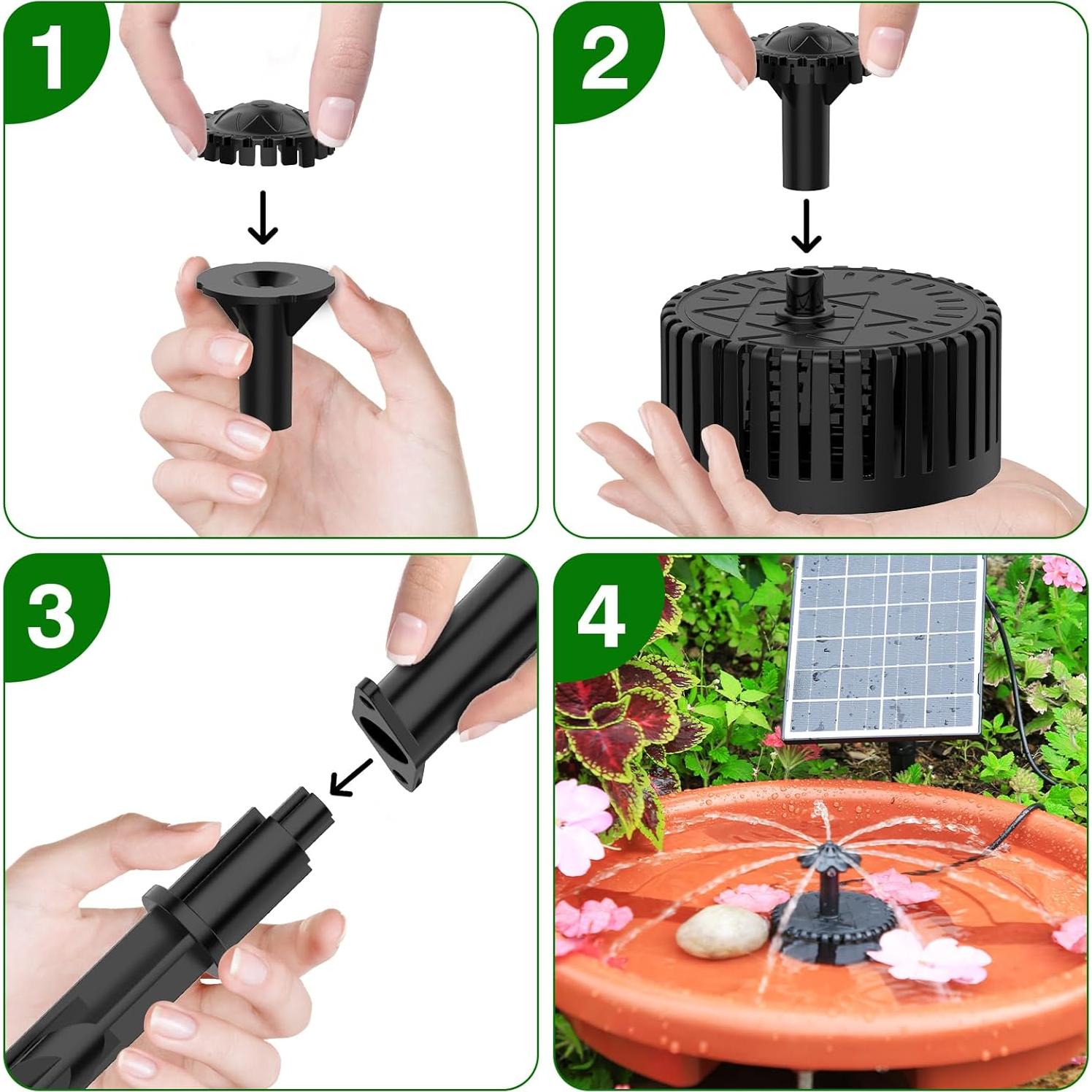 1

2

3

4