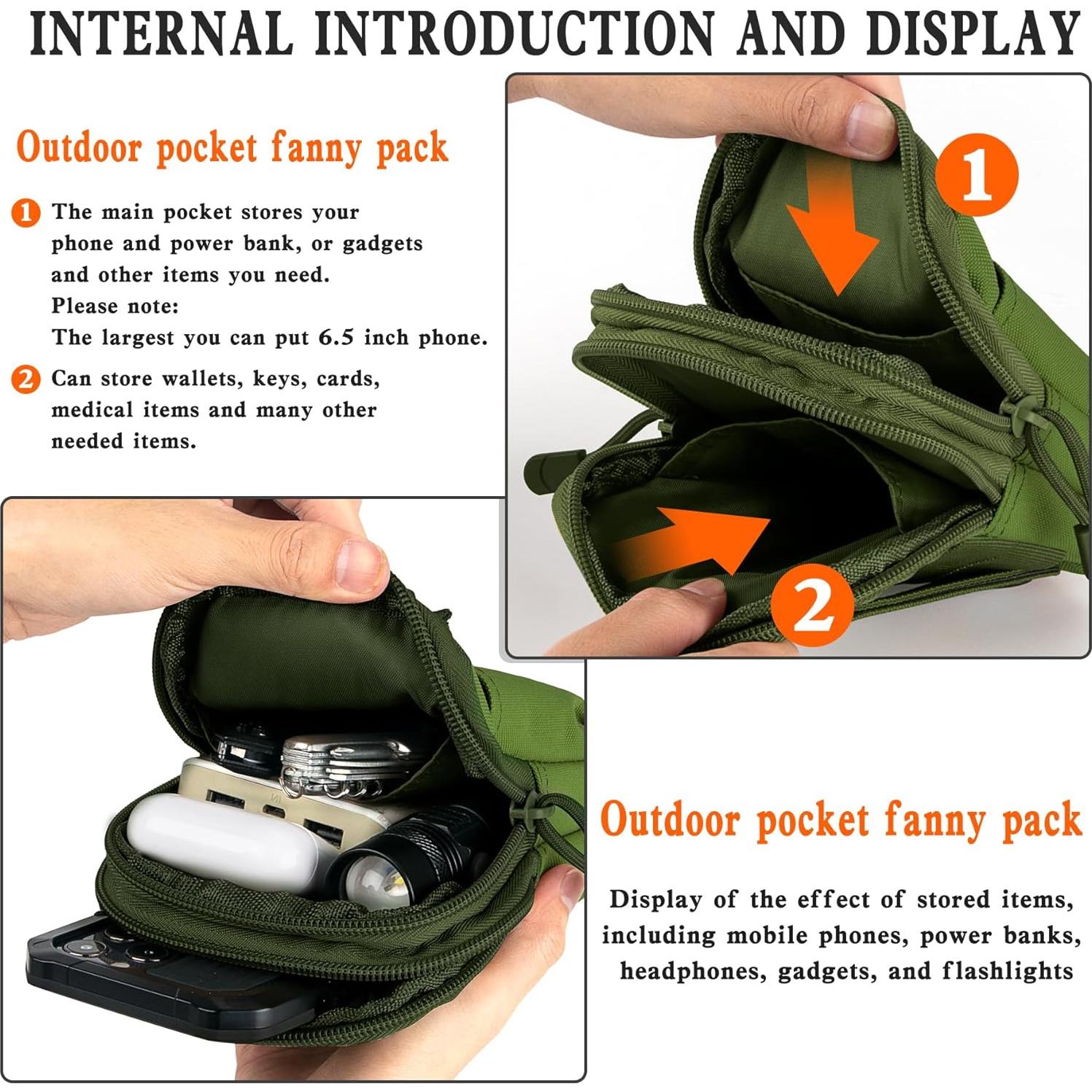 INTERNAL INTRODUCTION AND DISPLAY

Outdoor pocket fanny pack

1 The main pocket stores your phone and power bank, or gadgets and other items you need.
Please note:
The largest you can put 6.5 inch phone.

2 Can store wallets, keys, cards, medical items and many other needed items.

1

2

Outdoor pocket fanny pack

Display of the effect of stored items, including mobile phones, power banks, headphones, gadgets, and flashlights