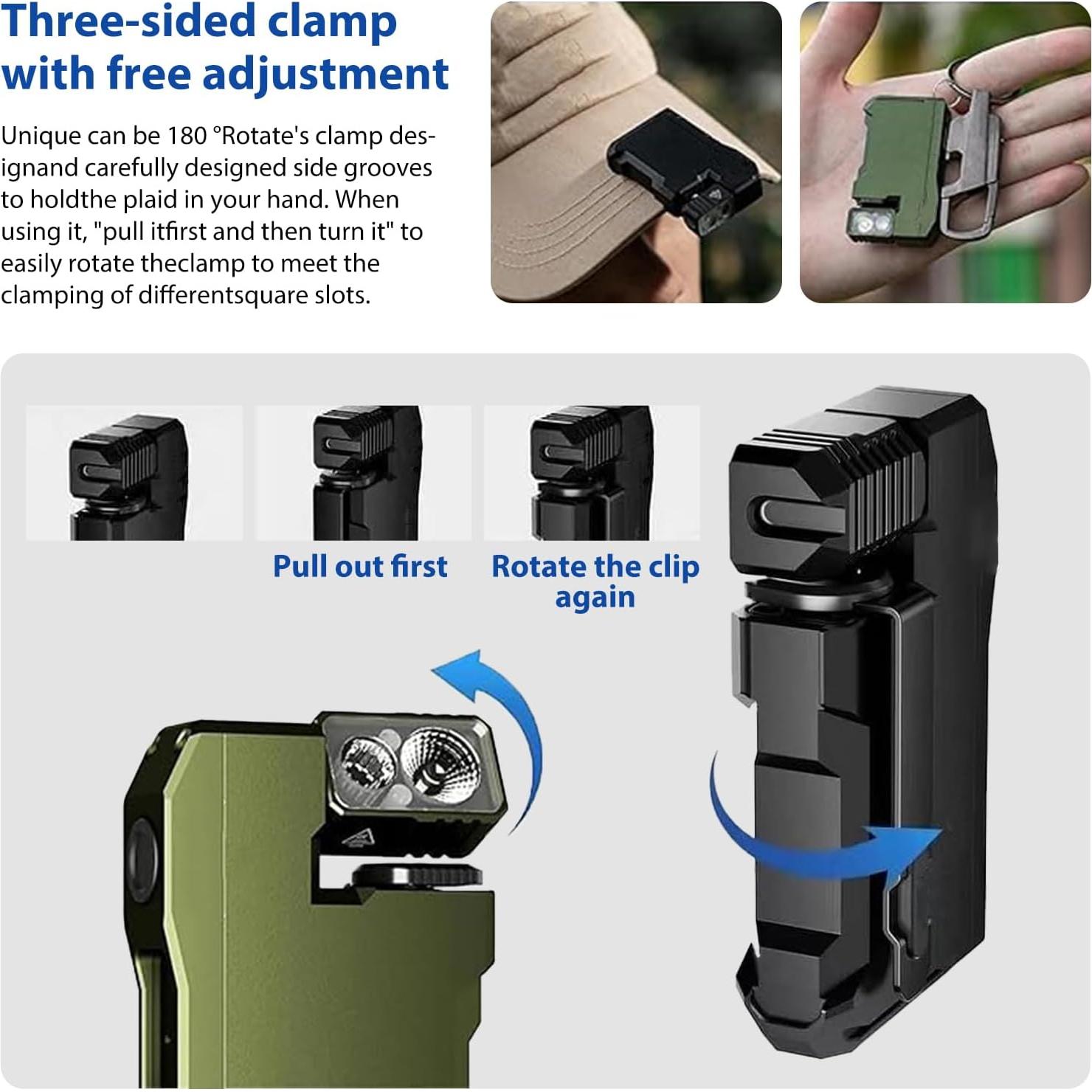 Three-sided clamp with free adjustment

Unique can be 180 °Rotate's clamp designand carefully designed side grooves to holdthe plaid in your hand. When using it, "pull itfirst and then turn it" to easily rotate theclamp to meet the clamping of differentsquare slots.

Pull out first

Rotate the clip again