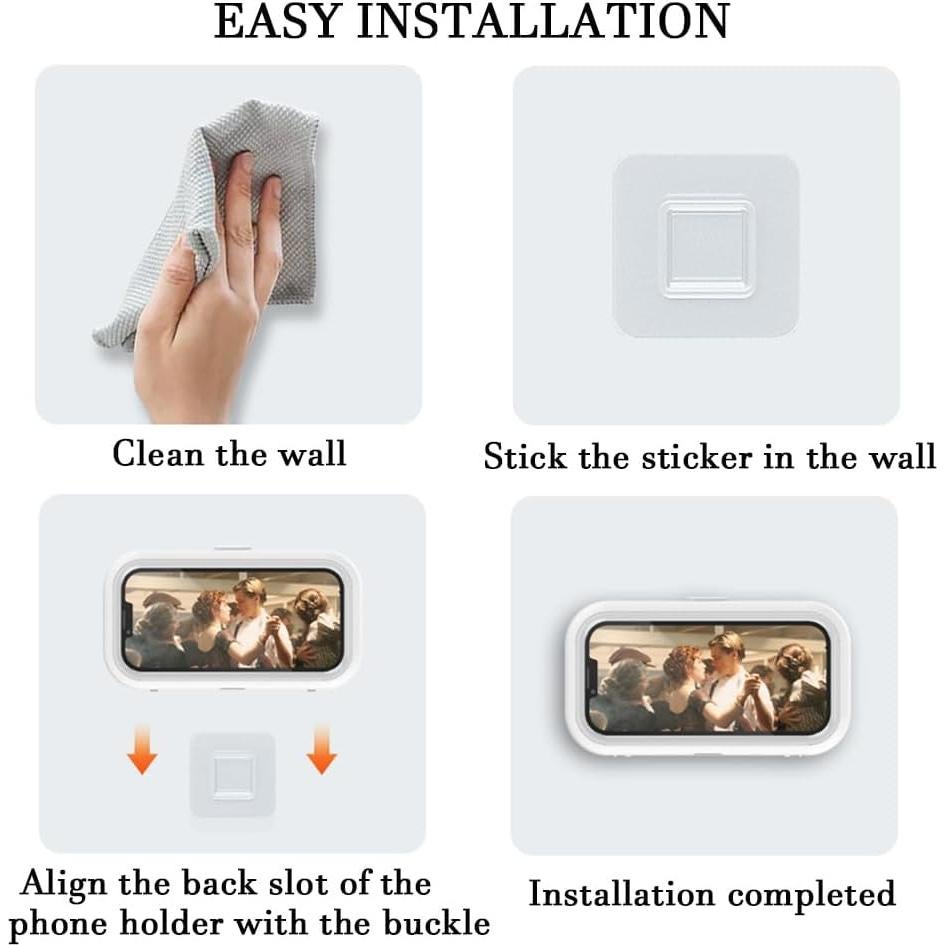 EASY INSTALLATION

Clean the wall

Stick the sticker in the wall

Align the back slot of the phone holder with the buckle

Installation completed