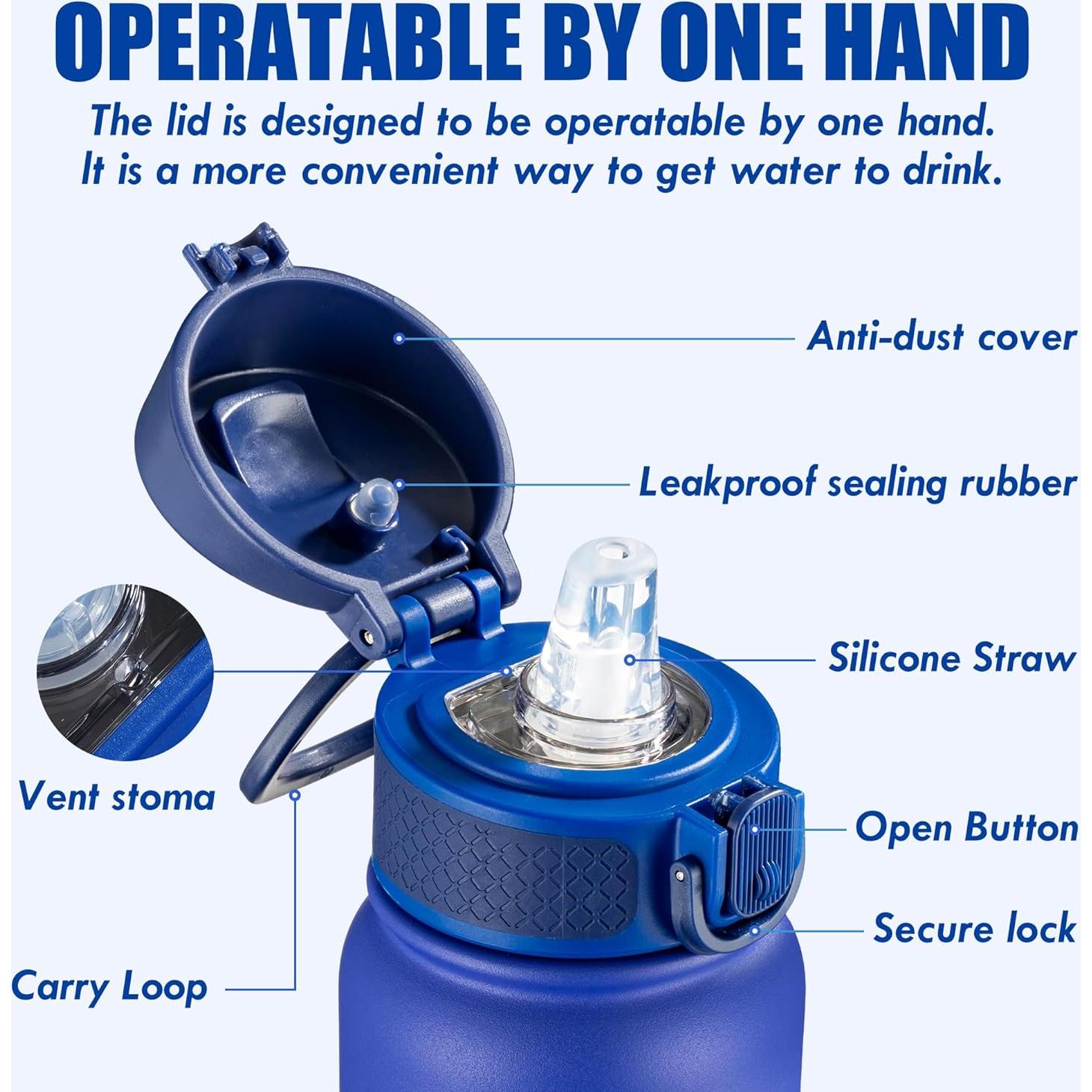 OPERATABLE BY ONE HAND

The lid is designed to be operatable by one hand. It is a more convenient way to get water to drink.

Anti-dust cover

Leakproof sealing rubber

Silicone Straw

Vent stoma

Open Button

Secure lock

Carry Loop