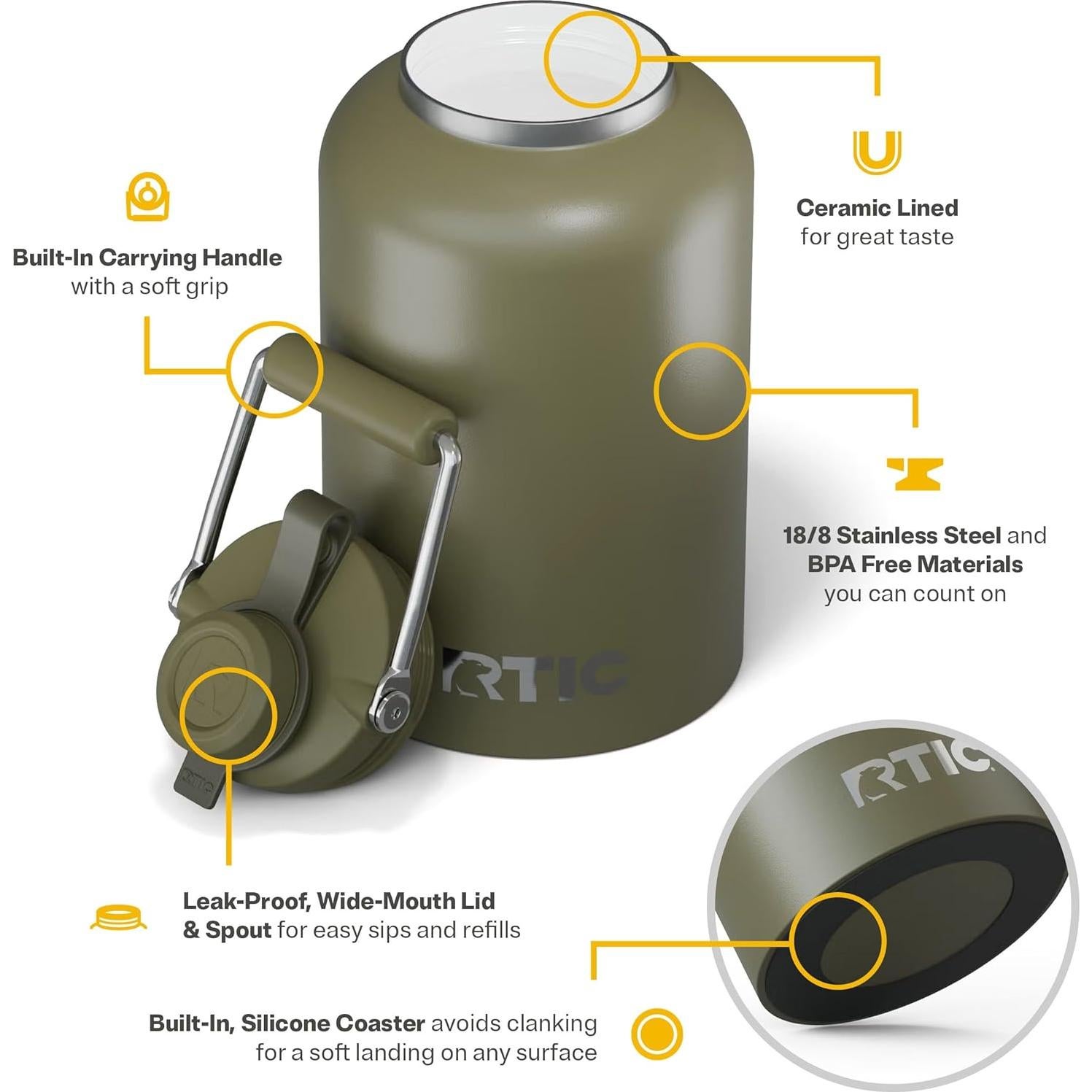 Built-In Carrying Handle
with a soft grip

Ceramic Lined
for great taste

18/8 Stainless Steel and
BPA Free Materials
you can count on

RTIC

RTIC

RTIC

Leak-Proof, Wide-Mouth Lid
& Spout for easy sips and refills

Built-In, Silicone Coaster avoids clanking
for a soft landing on any surface