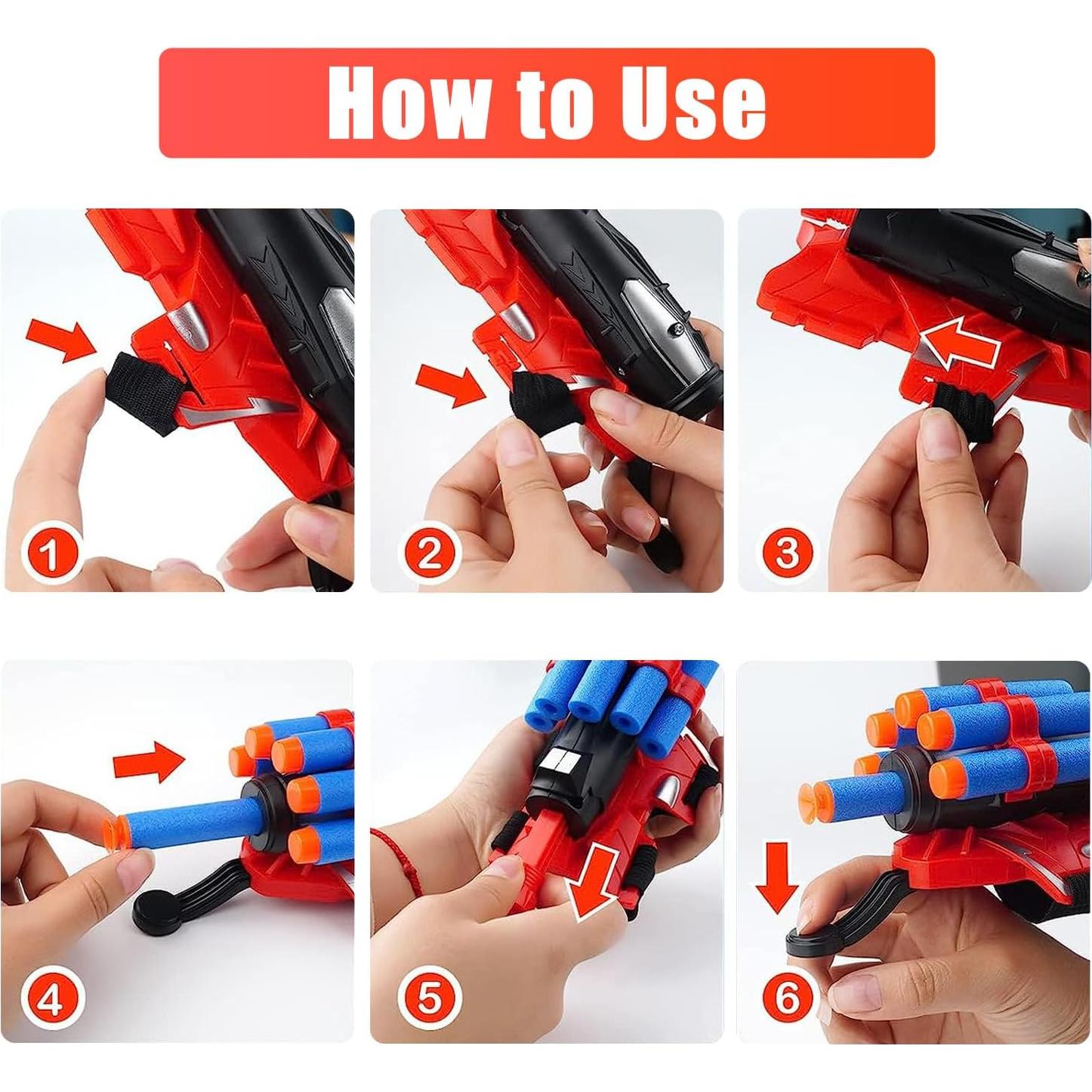 How to Use

1

2

3

4

5

6