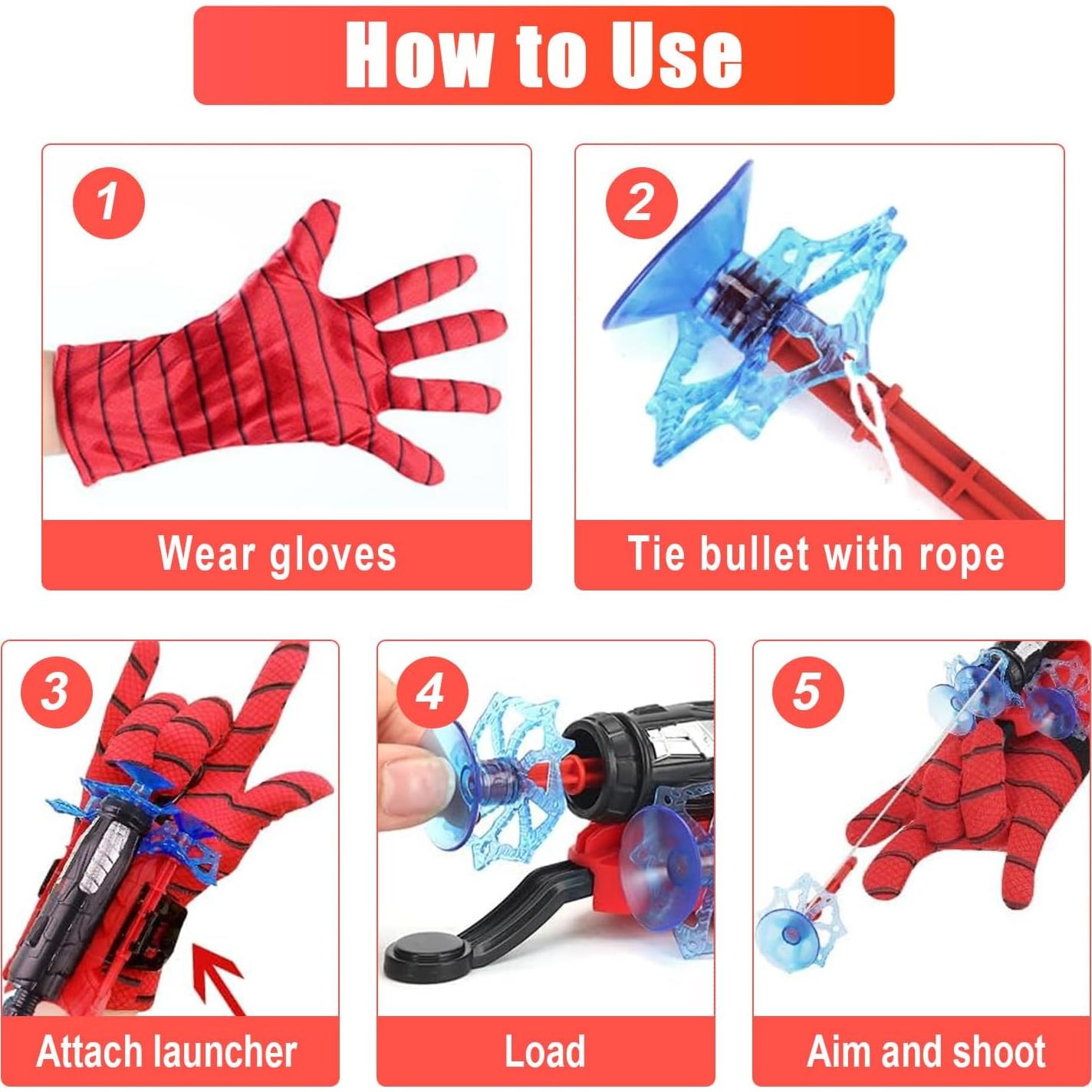 How to Use

1
Wear gloves

2
Tie bullet with rope

3
Attach launcher

4
Load

5
Aim and shoot