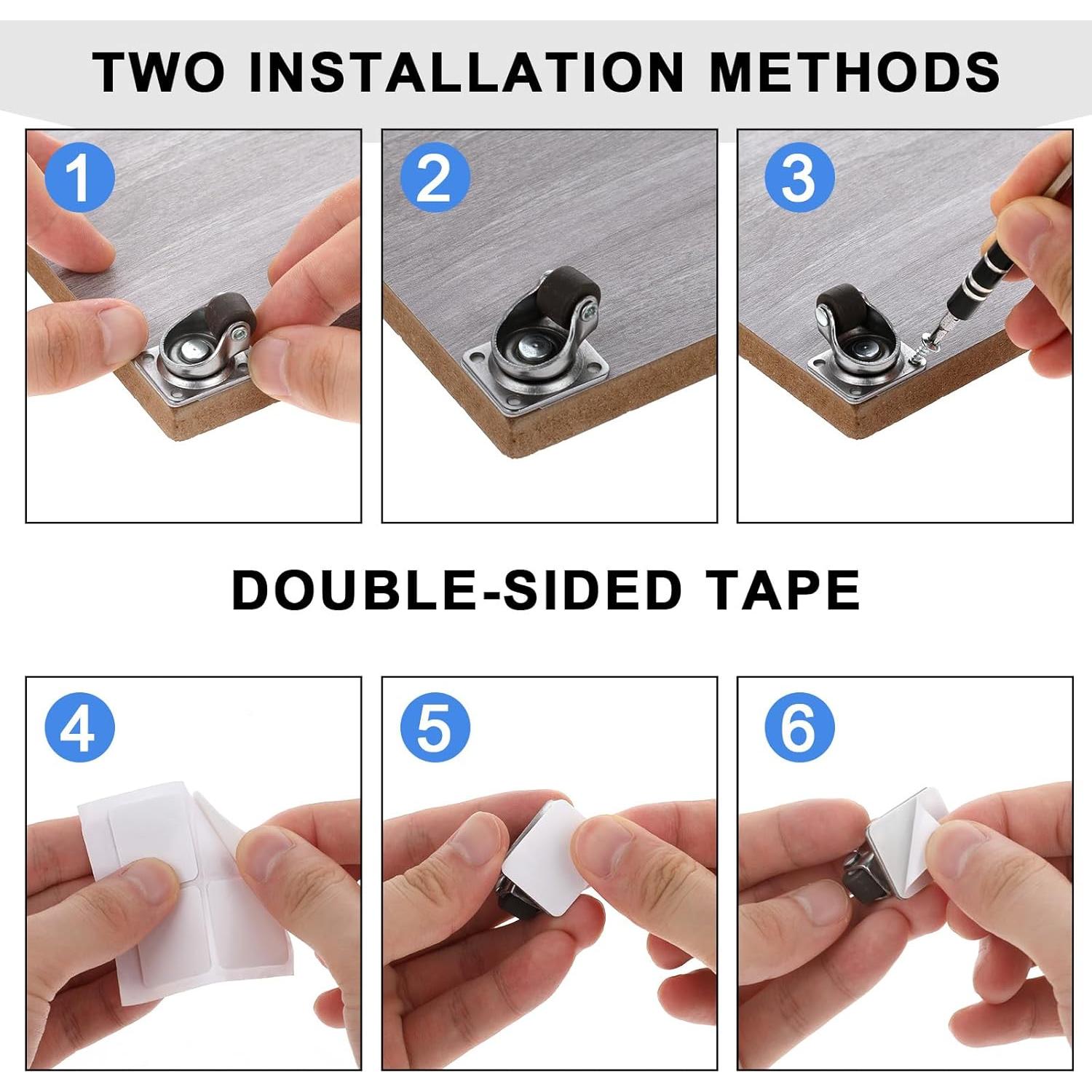 TWO INSTALLATION METHODS

1

2

3

DOUBLE-SIDED TAPE

4

5

6