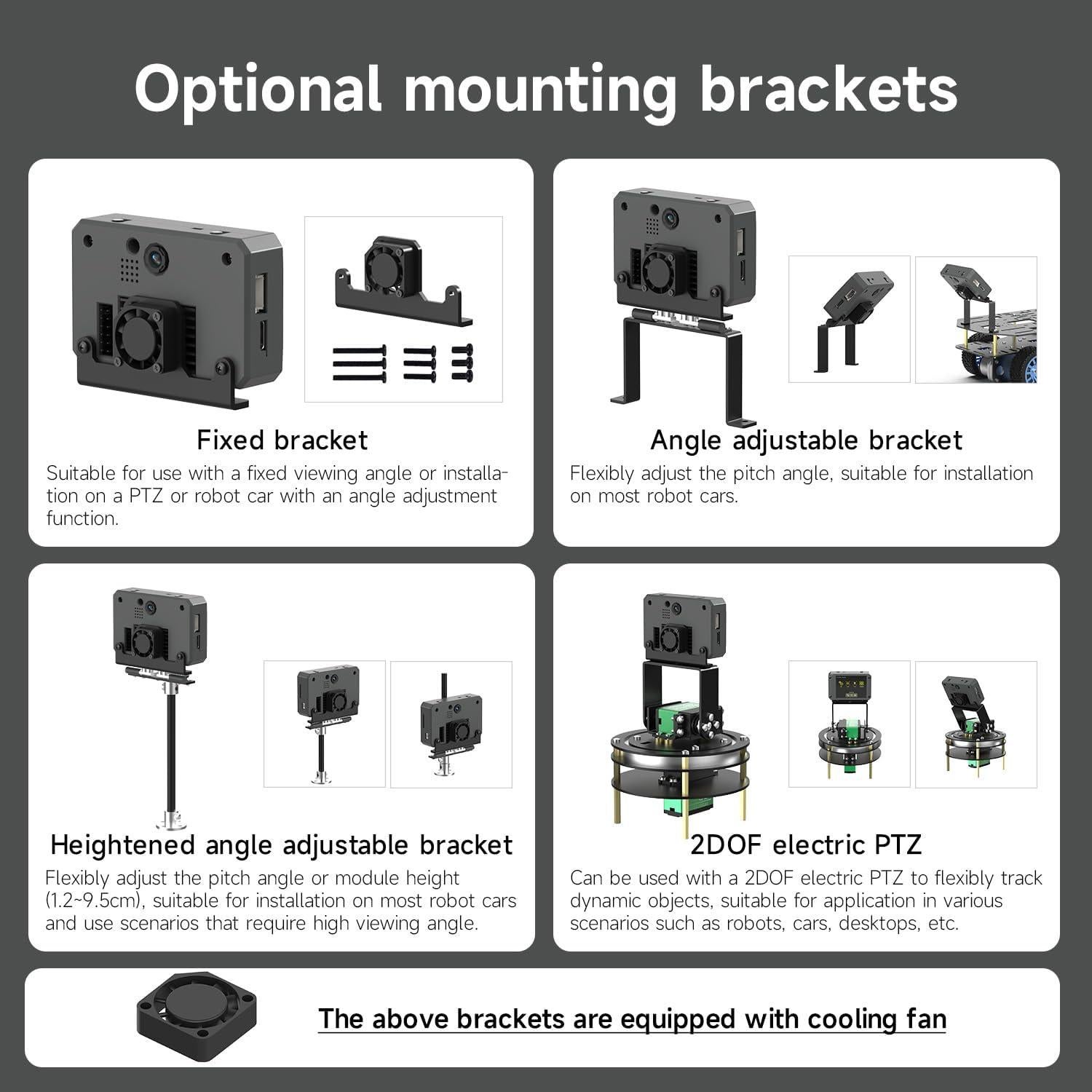 Optional mounting brackets

Fixed bracket
Suitable for use with a fixed viewing angle or installation on a PTZ or robot car with an angle adjustment function.

Angle adjustable bracket
Flexibly adjust the pitch angle, suitable for installation on most robot cars.

Heightened angle adjustable bracket
Flexibly adjust the pitch angle or module height (1.2~9.5cm), suitable for installation on most robot cars and use scenarios that require high viewing angle.

2DOF electric PTZ
Can be used with a 2DOF electric PTZ to flexibly track dynamic objects, suitable for application in various scenarios such as robots, cars, desktops, etc.

The above brackets are equipped with cooling fan