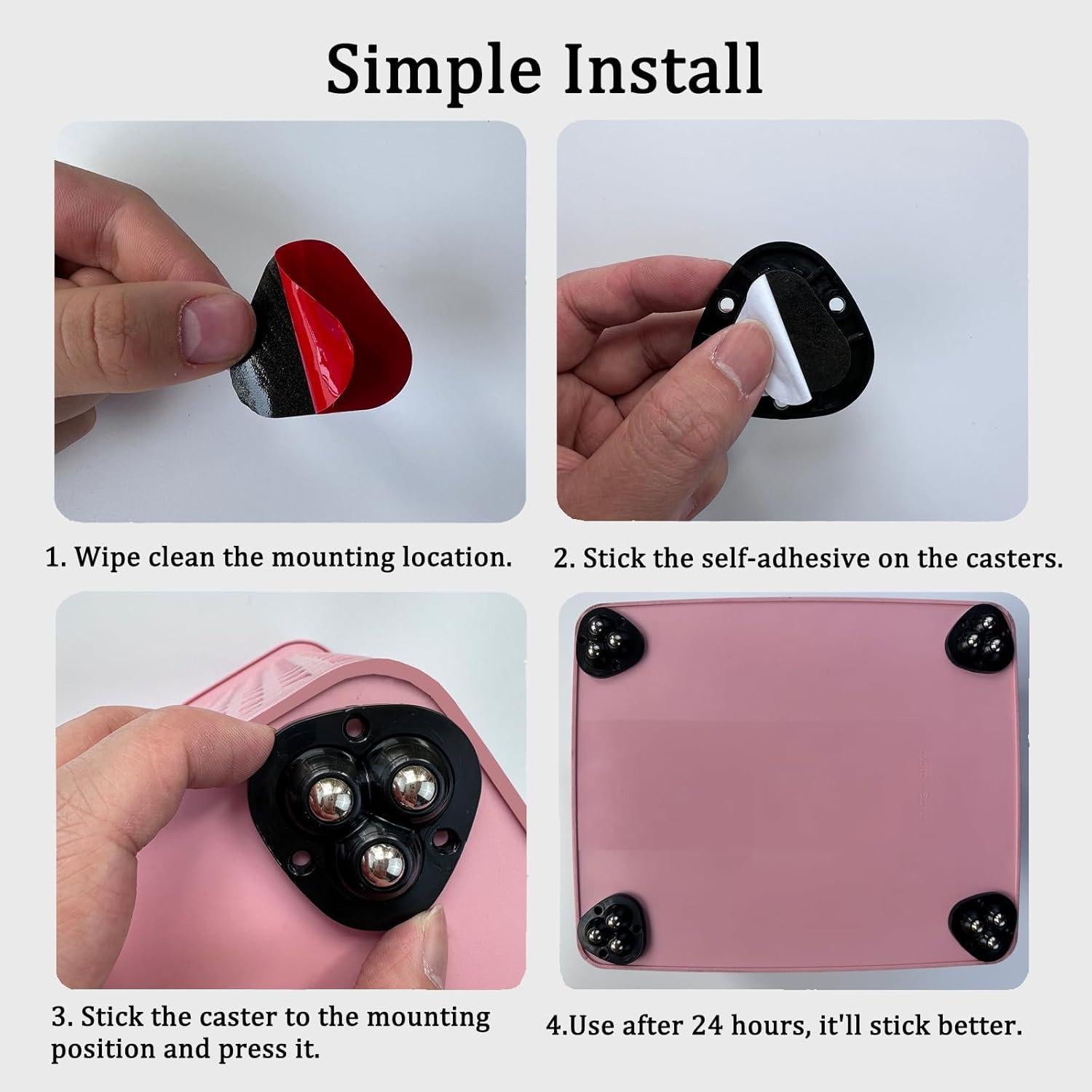 Simple Install

1. Wipe clean the mounting location.

2. Stick the self-adhesive on the casters.

3. Stick the caster to the mounting position and press it.

4.Use after 24 hours, it'll stick better.