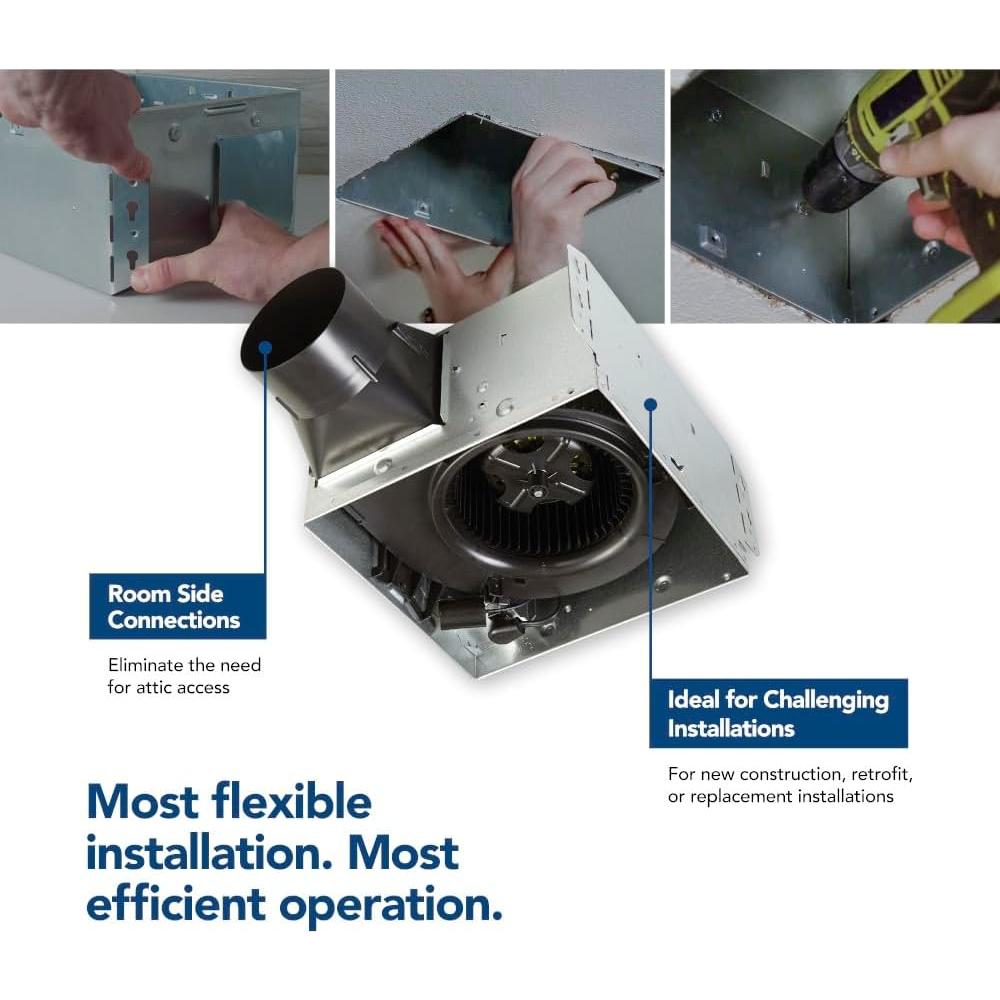 Room Side Connections

Eliminate the need for attic access

Ideal for Challenging Installations

For new construction, retrofit, or replacement installations

Most flexible installation. Most efficient operation.