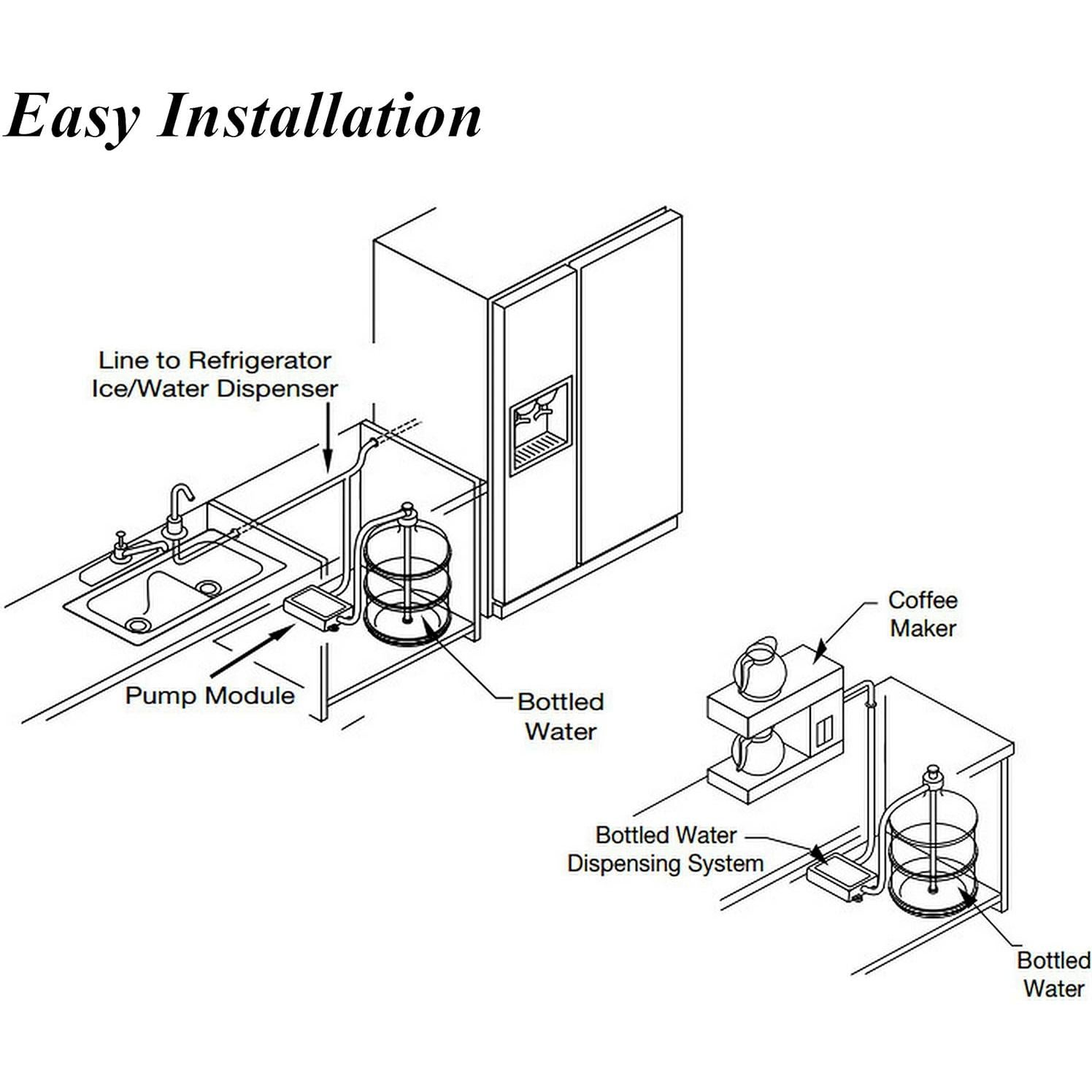 Easy Installation

Line to Refrigerator Ice/Water Dispenser

Pump Module

Bottled Water

Coffee Maker

Bottled Water Dispensing System

Bottled Water