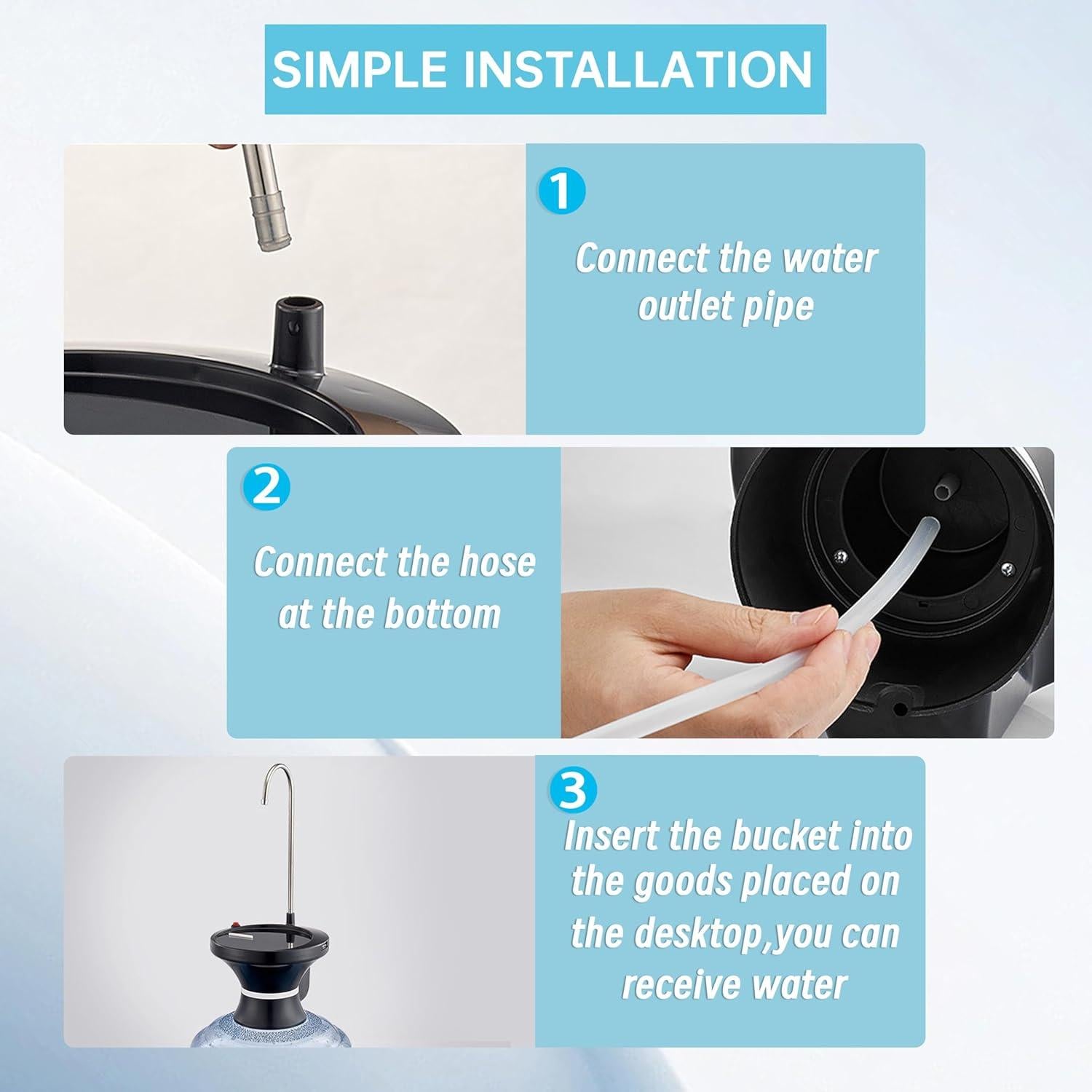 SIMPLE INSTALLATION

1

Connect the water outlet pipe

2

Connect the hose at the bottom

3

Insert the bucket into the goods placed on the desktop,you can receive water