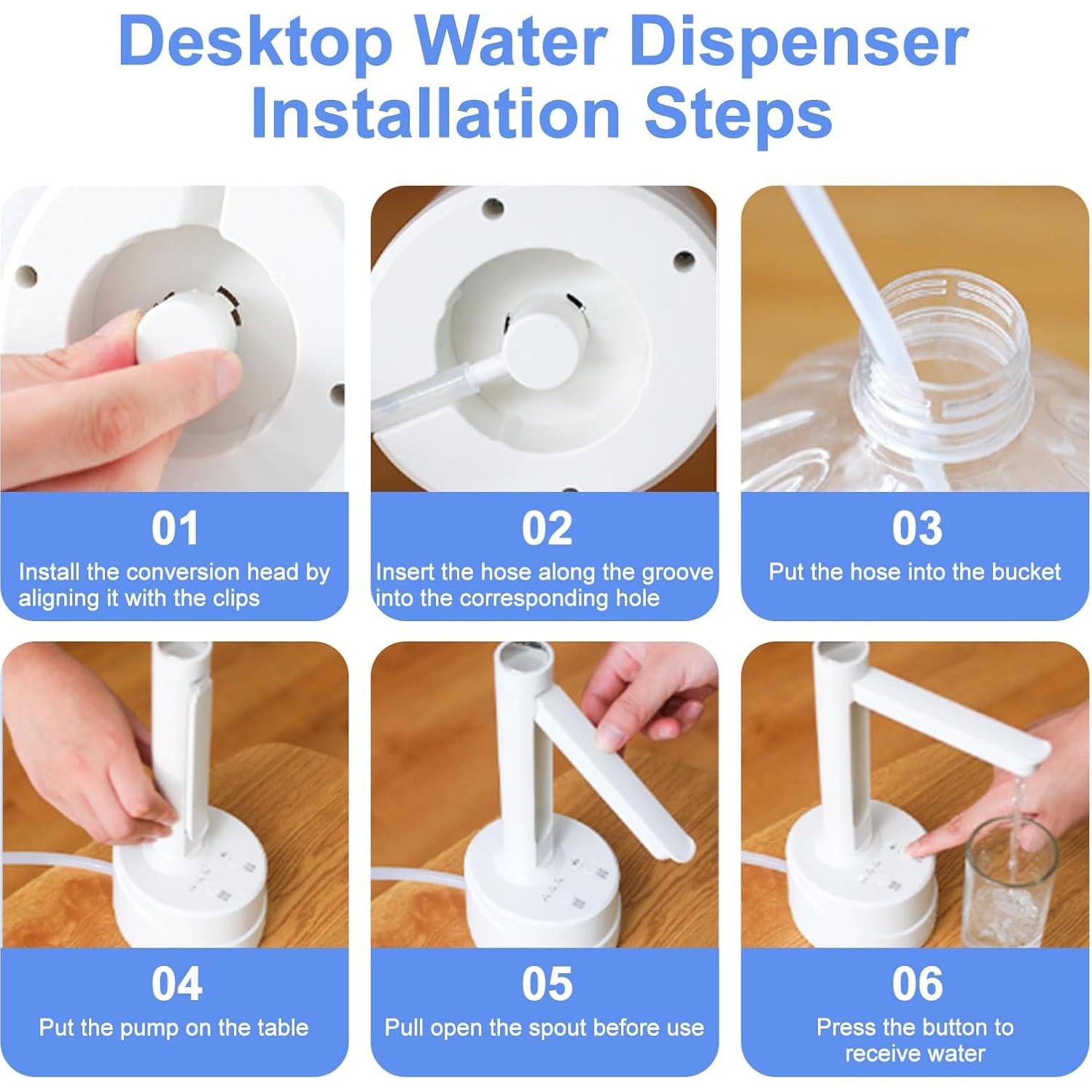 Desktop Water Dispenser Installation Steps

01
Install the conversion head by aligning it with the clips

02
Insert the hose along the groove into the corresponding hole

03
Put the hose into the bucket

04
Put the pump on the table

05
Pull open the spout before use

06
Press the button to receive water