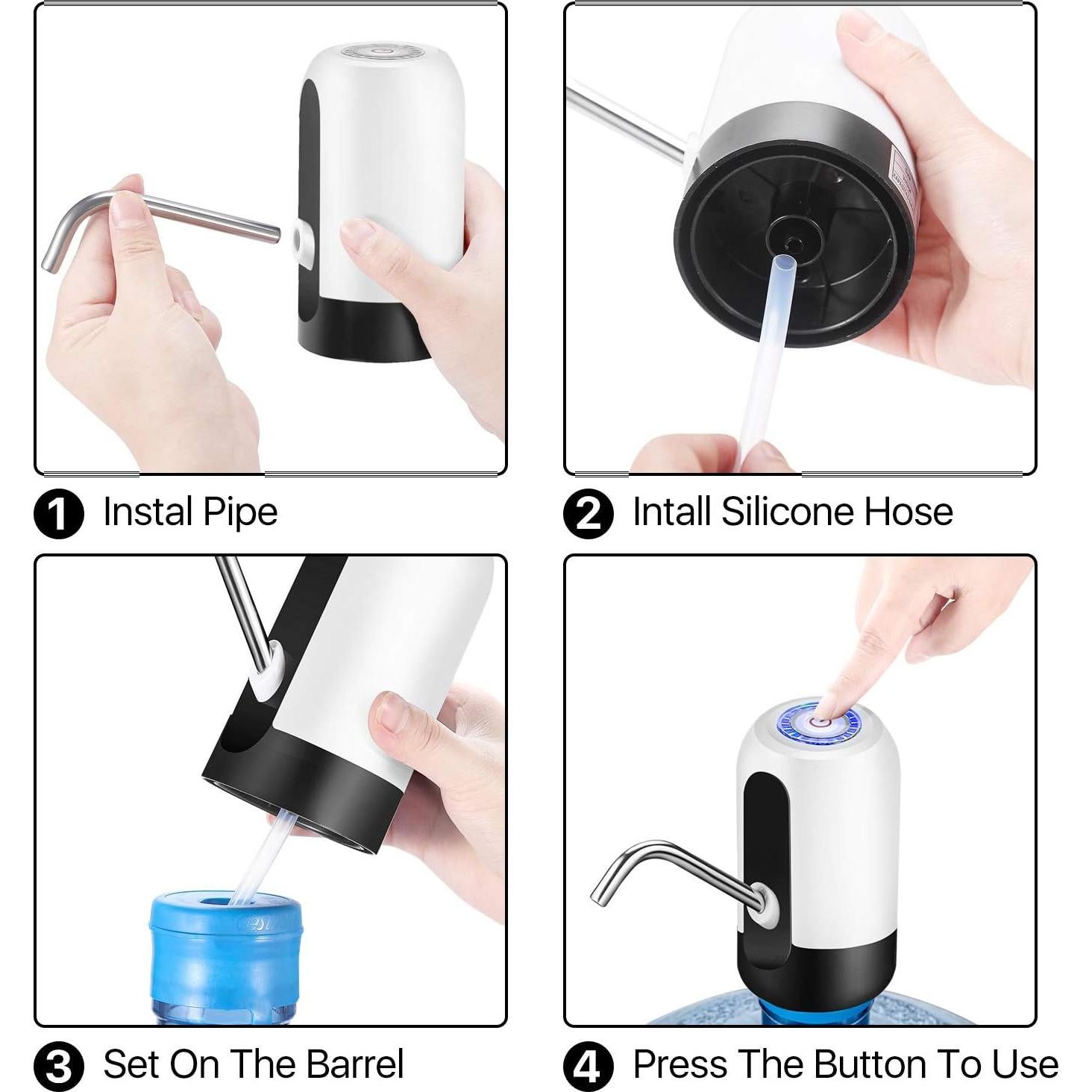 1 Instal Pipe

2 Intall Silicone Hose

3 Set On The Barrel

4 Press The Button To Use