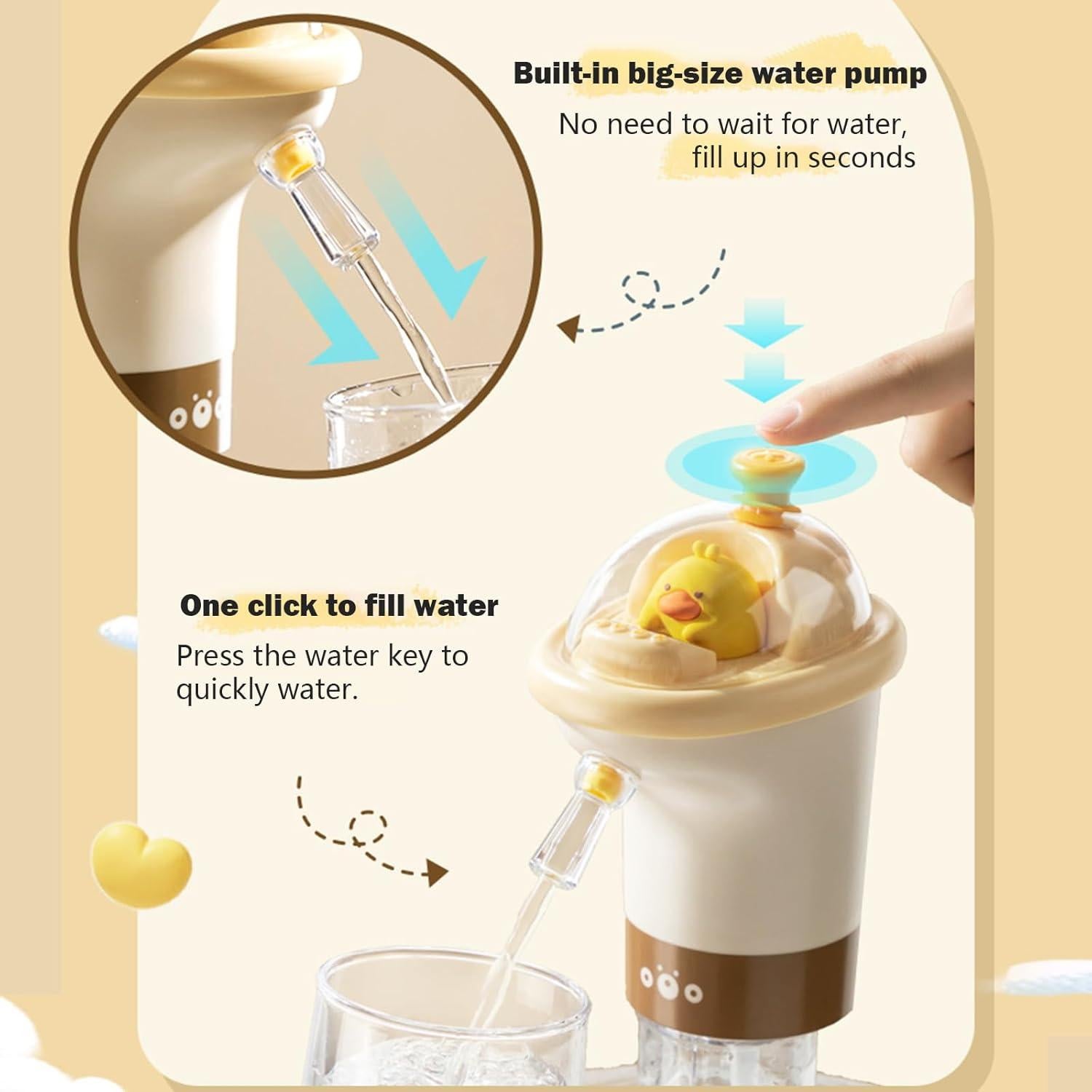 Built-in big-size water pump

No need to wait for water, fill up in seconds

One click to fill water

Press the water key to quickly water.