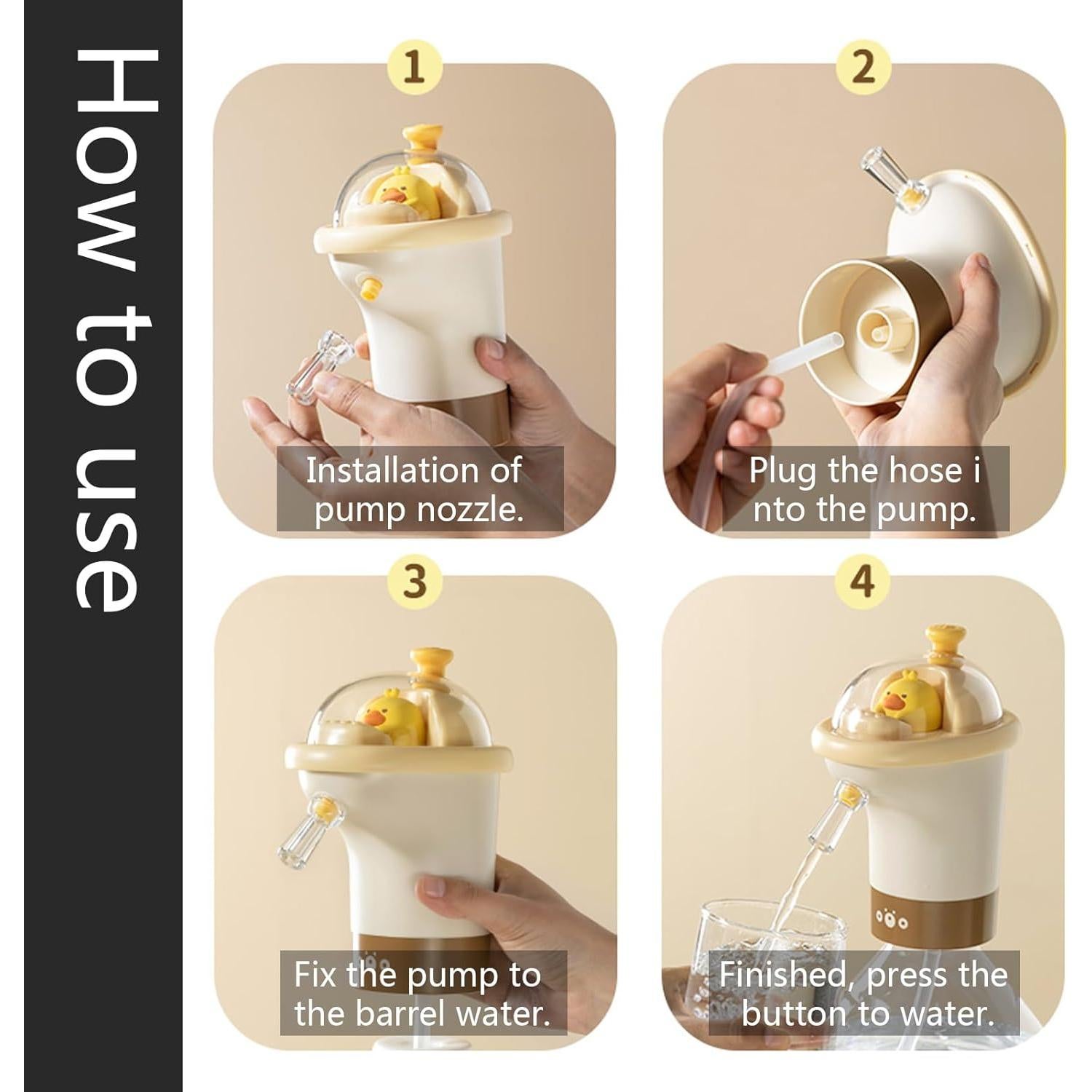 How to use

1

Installation of pump nozzle.

2

Plug the hose i nto the pump.

3

Fix the pump to the barrel water.

4

Finished, press the button to water.