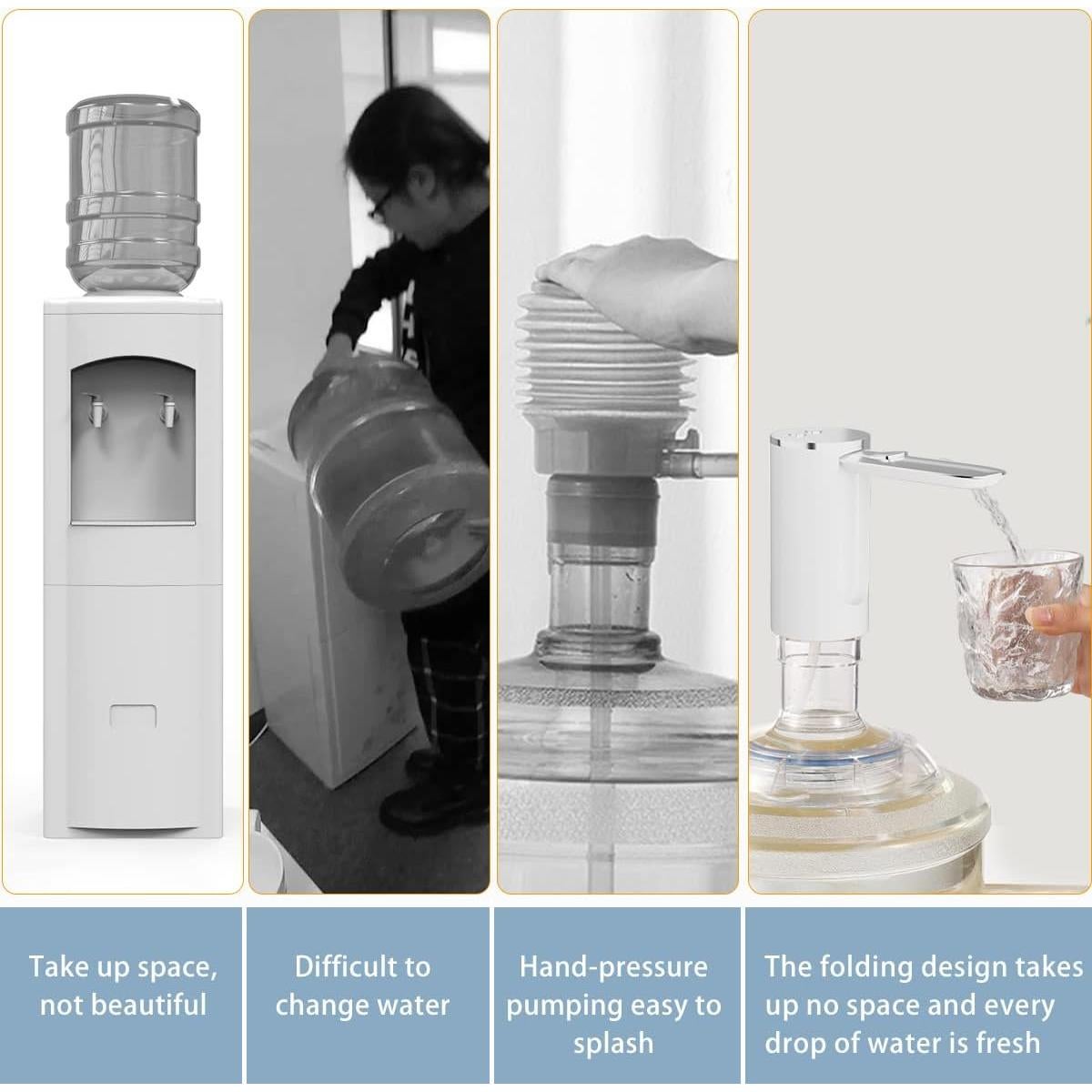 Take up space, not beautiful

Difficult to change water

Hand-pressure pumping easy to splash

The folding design takes up no space and every drop of water is fresh