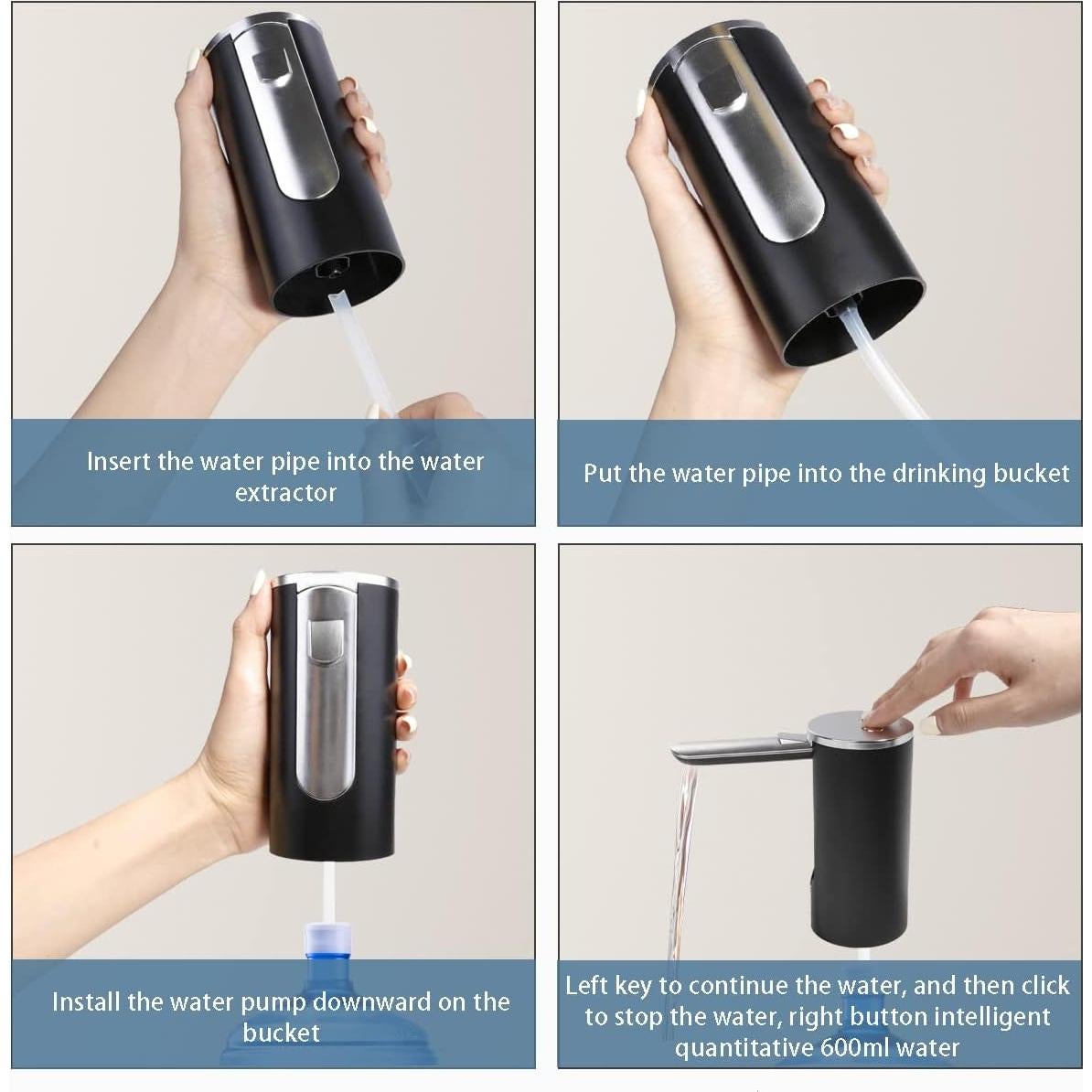 Insert the water pipe into the water extractor

Put the water pipe into the drinking bucket

Install the water pump downward on the bucket

Left key to continue the water, and then click to stop the water, right button intelligent quantitative 600ml water