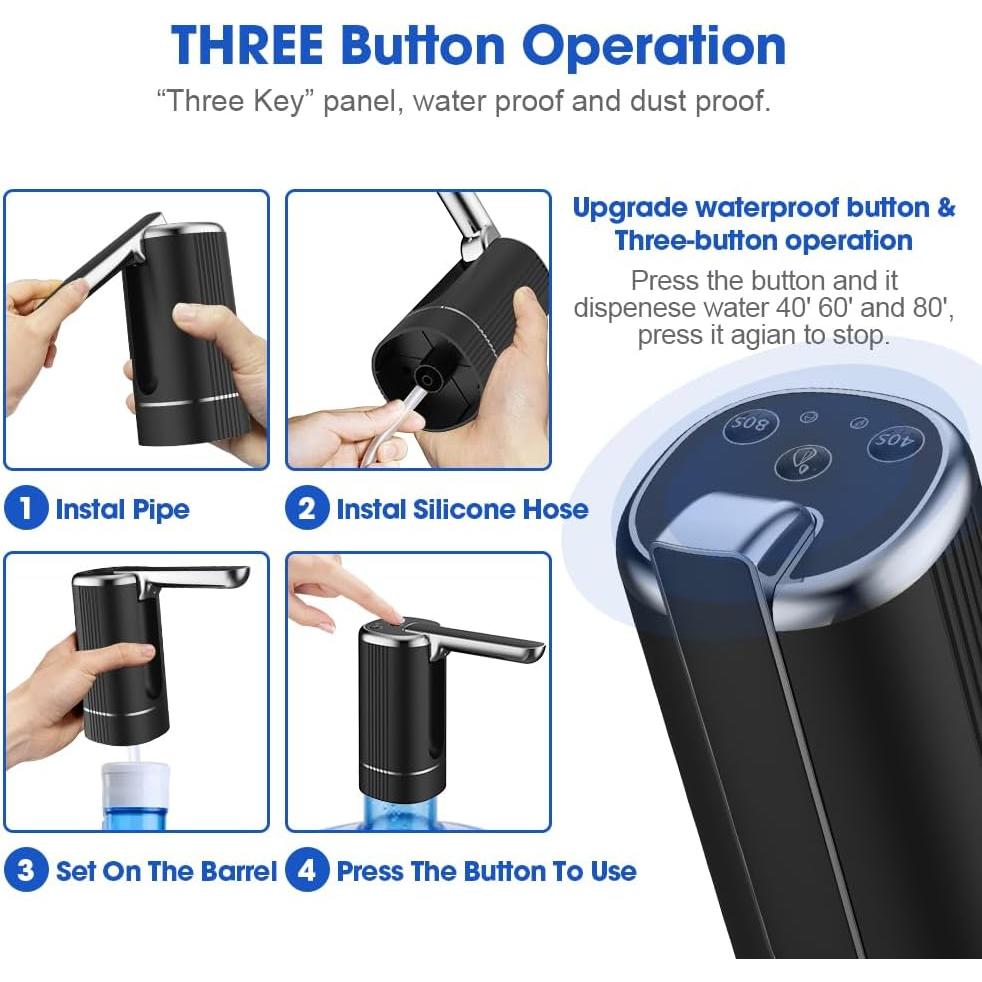 THREE Button Operation

"Three Key" panel, water proof and dust proof.

Upgrade waterproof button & Three-button operation

Press the button and it dispenese water 40' 60' and 80', press it agian to stop.

80S

40S

1 Instal Pipe

2 Instal Silicone Hose

3 Set On The Barrel

4 Press The Button To Use