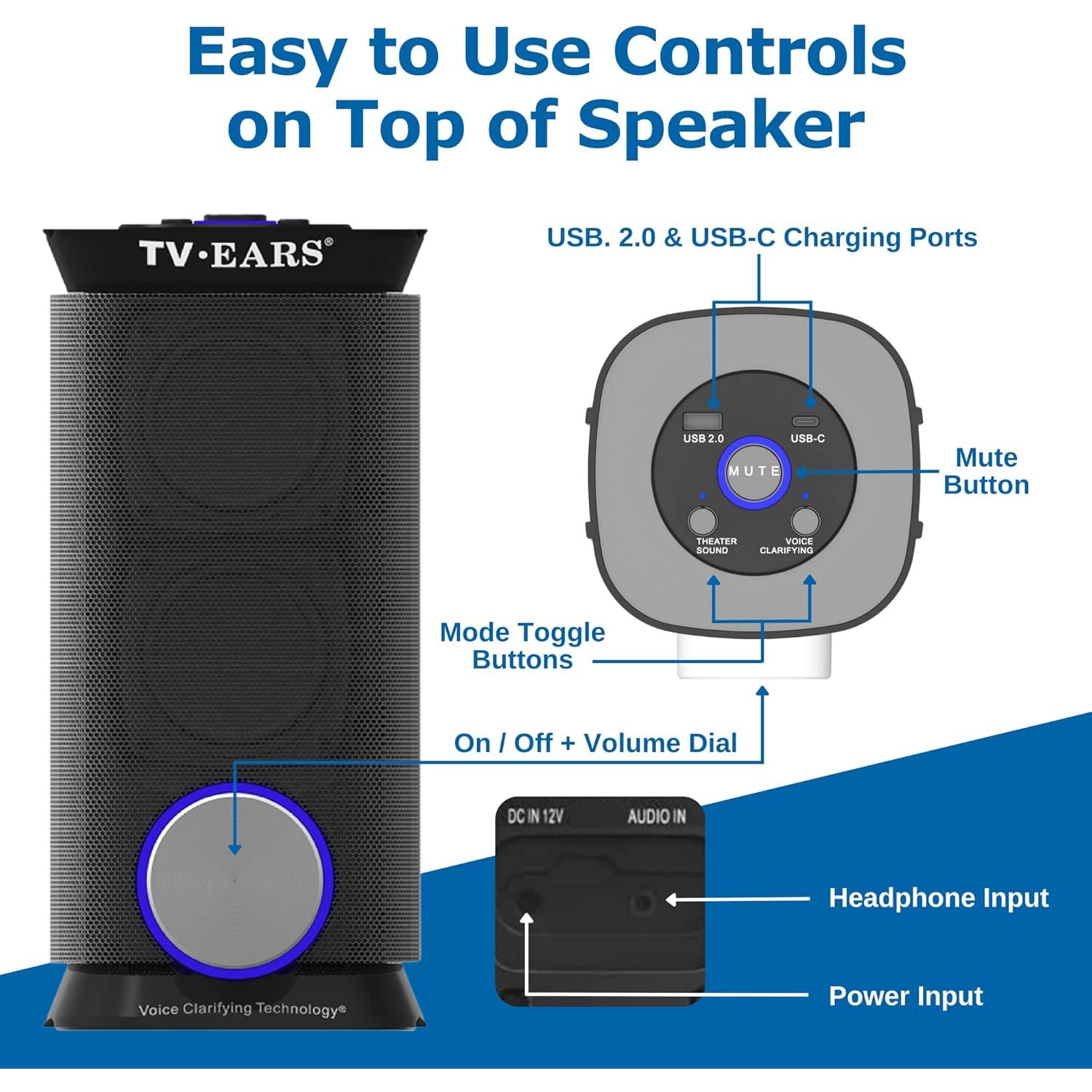 Easy to Use Controls on Top of Speaker

TV·EARS®

USB. 2.0 & USB-C Charging Ports

USB 2.0

USB-C

MUTE

Mute Button

THEATER SOUND

VOICE CLARIFYING

Mode Toggle Buttons

On / Off + Volume Dial

DC IN 12V

AUDIO IN

Headphone Input

Power Input

Voice Clarifying Technology®