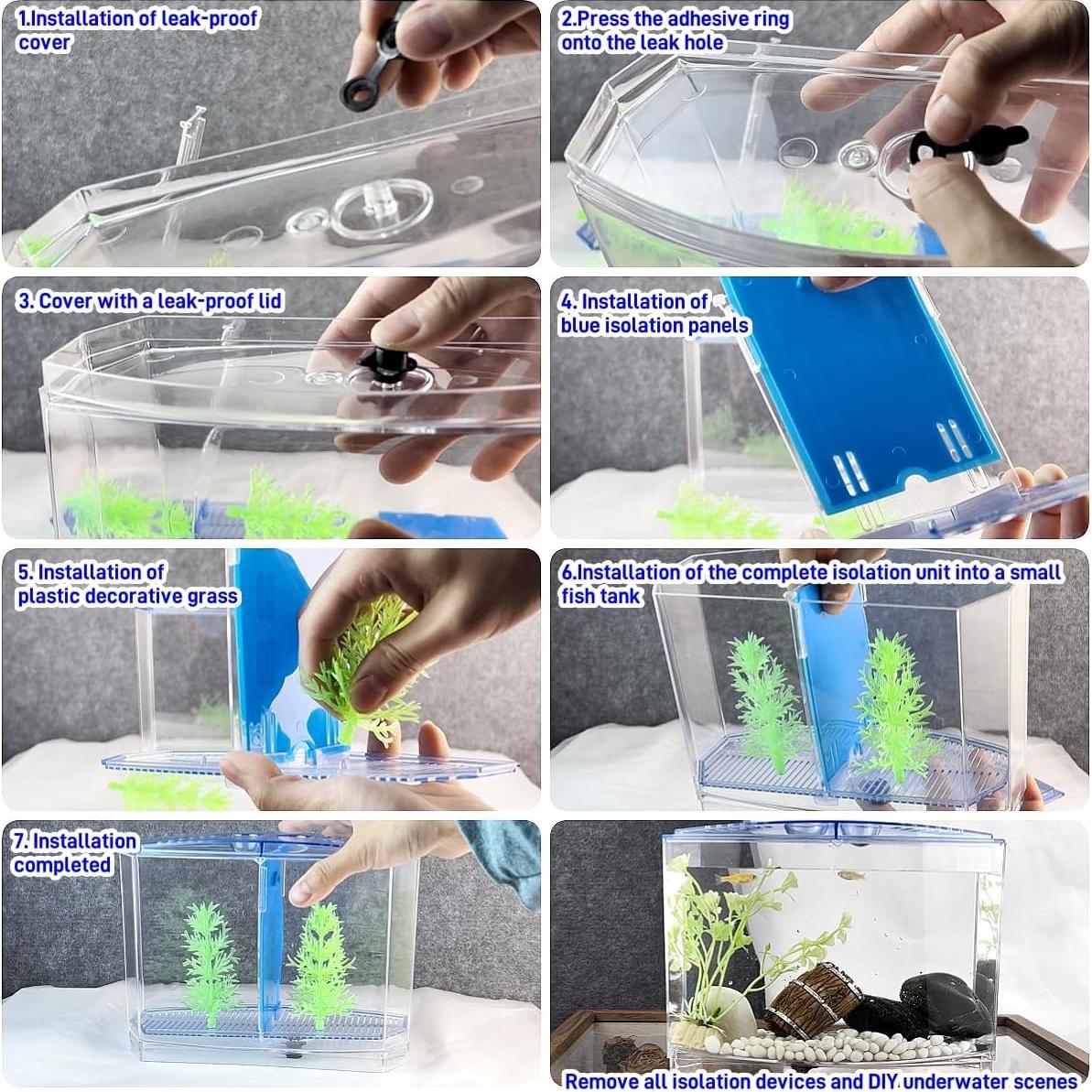 1.Installation of leak-proof cover

2.Press the adhesive ring onto the leak hole

3. Cover with a leak-proof lid

4. Installation of blue isolation panels

5. Installation of plastic decorative grass

6.Installation of the complete isolation unit into a small fish tank

7. Installation completed

Remove all isolation devices and DIY underwater scenes