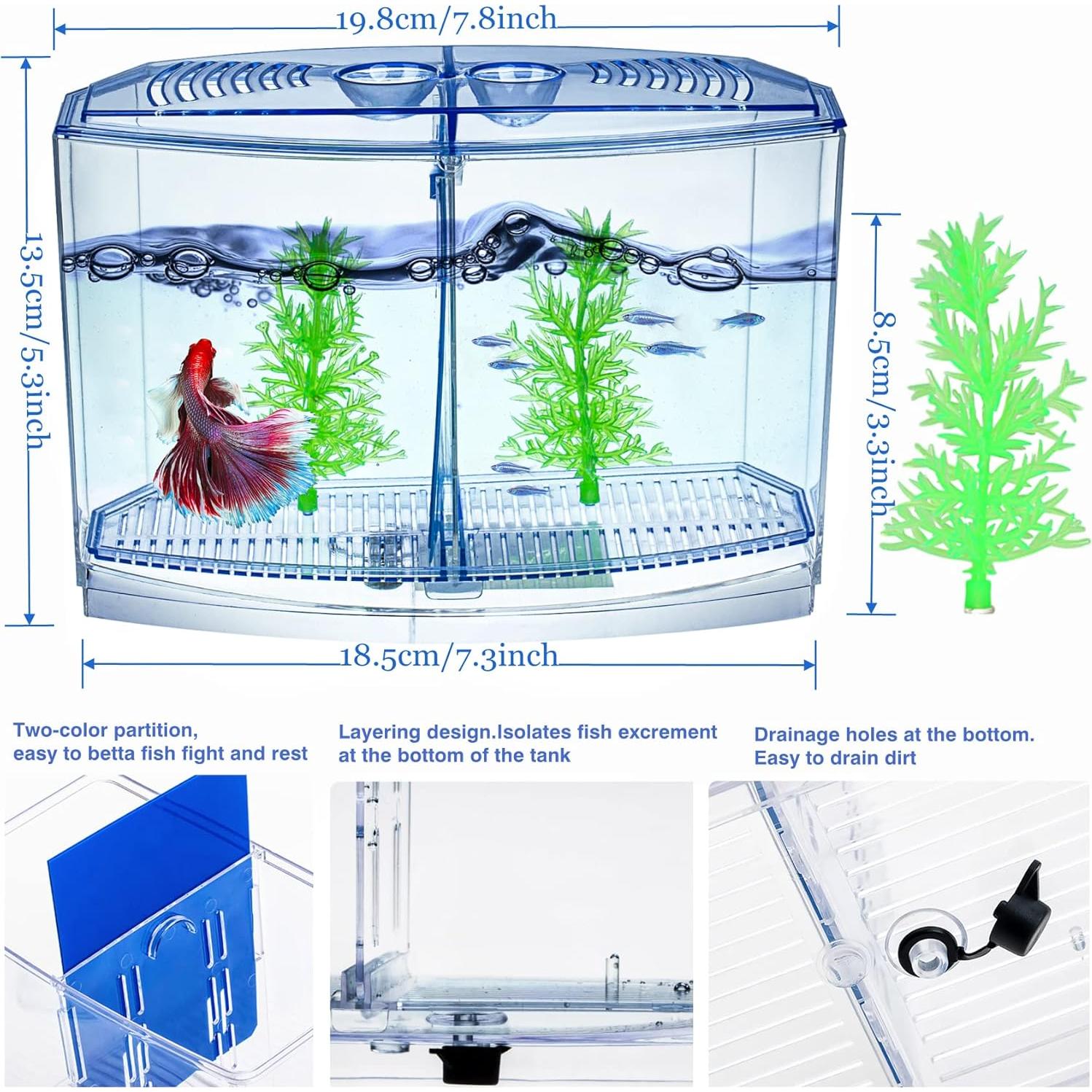 19.8cm/7.8inch

13.5cm/5.3inch

8.5cm/3.3inch

18.5cm/7.3inch

Two-color partition, easy to betta fish fight and rest

Layering design.Isolates fish excrement at the bottom of the tank

Drainage holes at the bottom. Easy to drain dirt