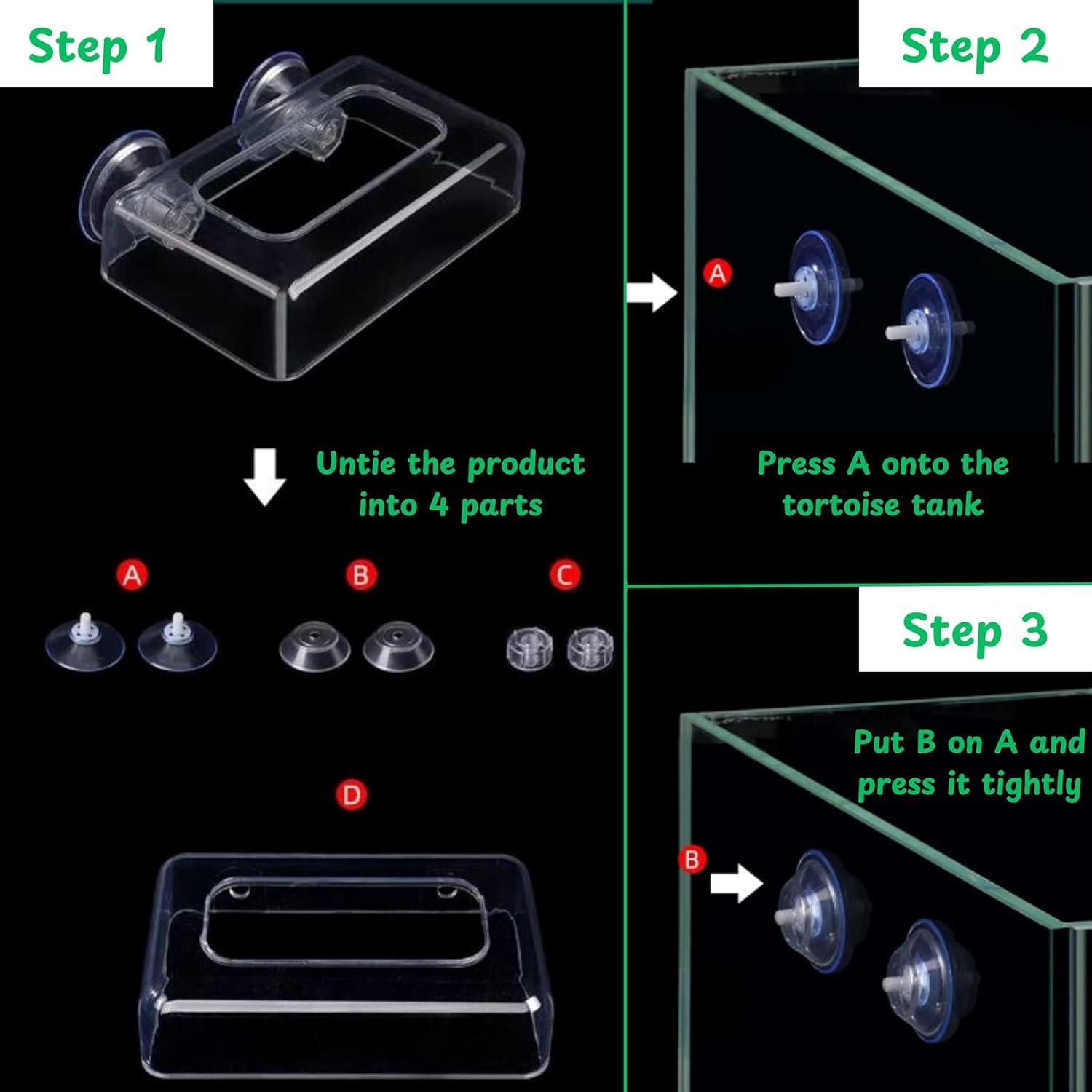 Step 1

Untie the product into 4 parts

A

B

C

D

Step 2

A

Press A onto the tortoise tank

Step 3

Put B on A and press it tightly

B