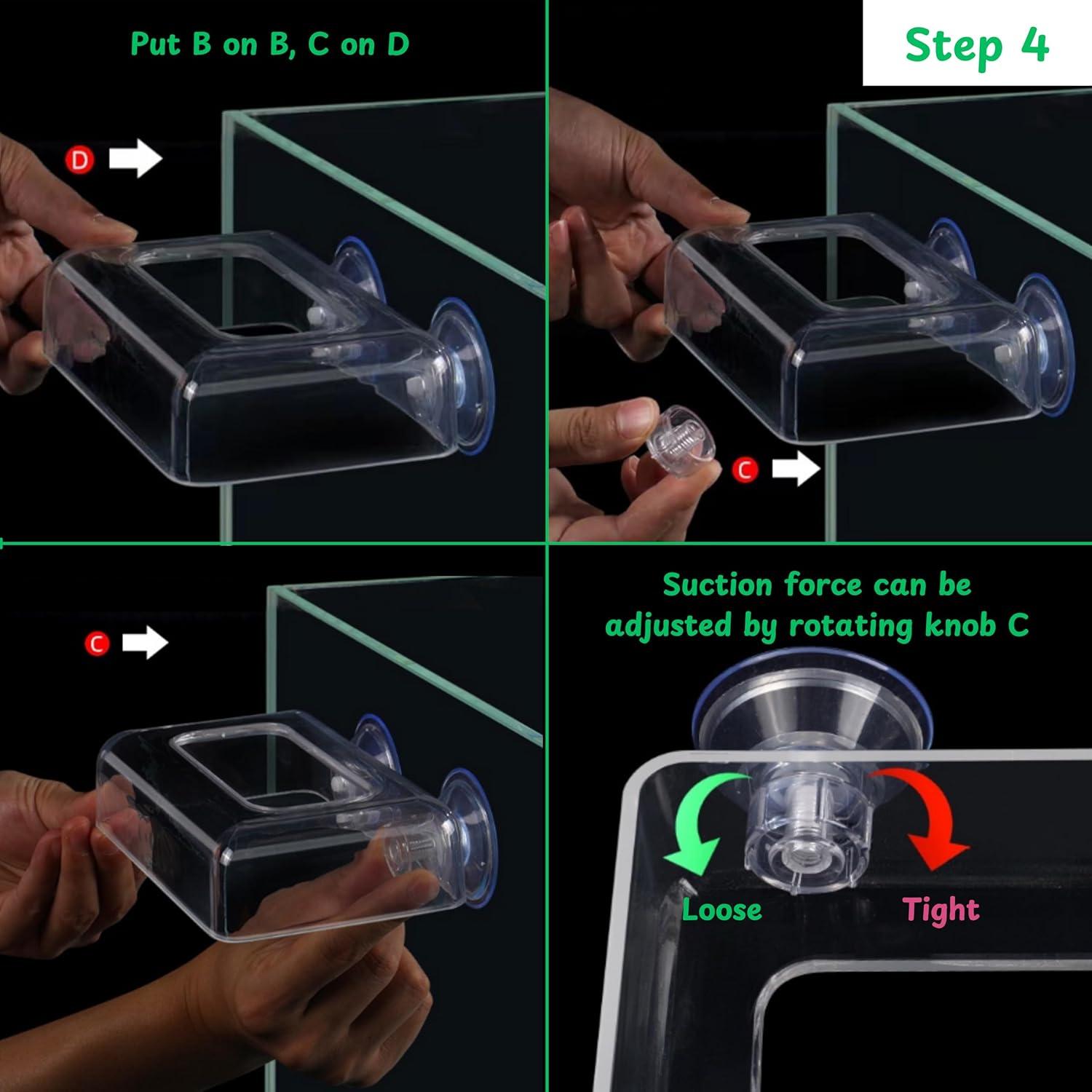 Put B on B, C on D

Step 4

D

C

C

Suction force can be adjusted by rotating knob C

Loose

Tight