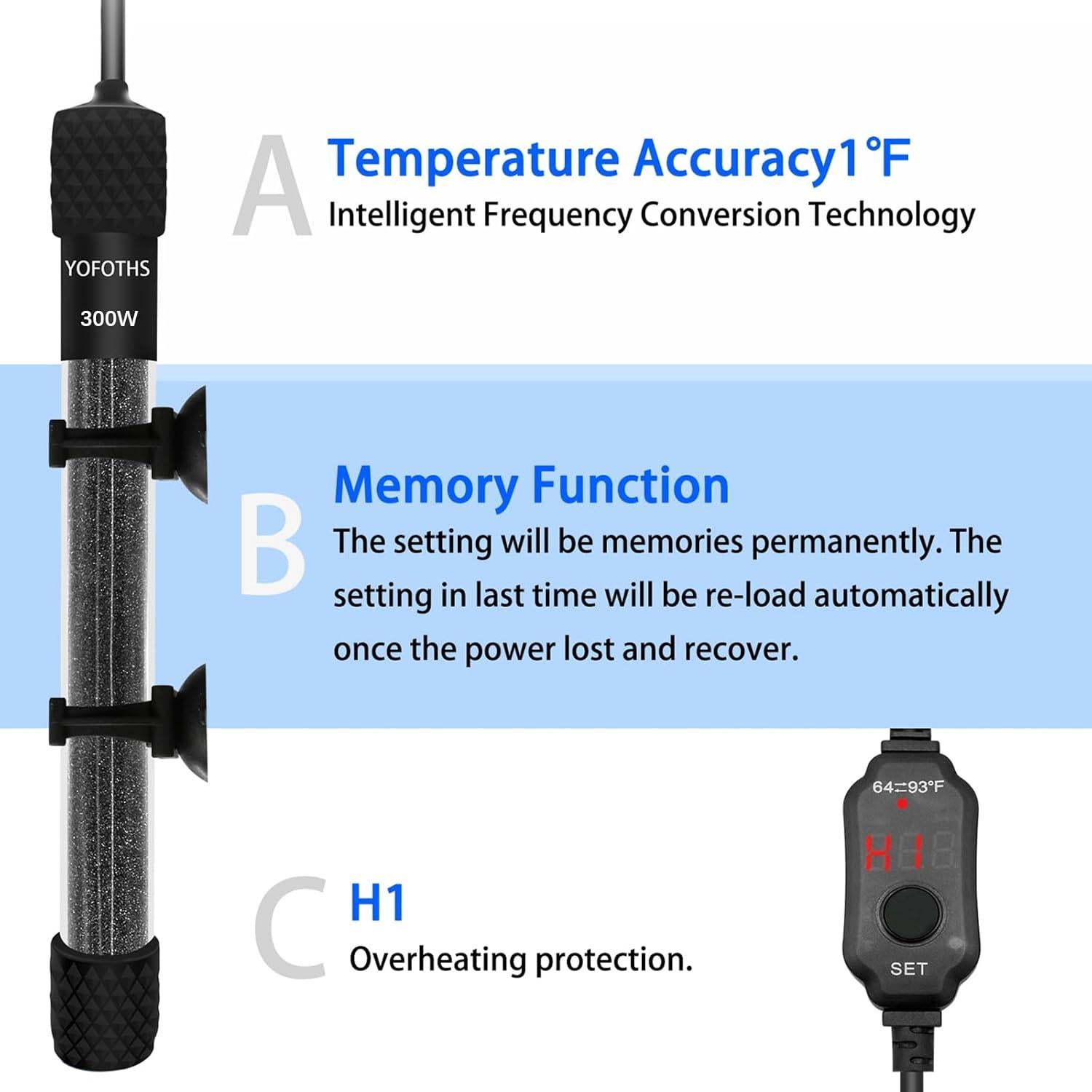 YOFOTHS

300W

A

Temperature Accuracy1°F

Intelligent Frequency Conversion Technology

B

Memory Function

The setting will be memories permanently. The setting in last time will be re-load automatically once the power lost and recover.

C

H1

Overheating protection.

64⇄93°F

H1

SET