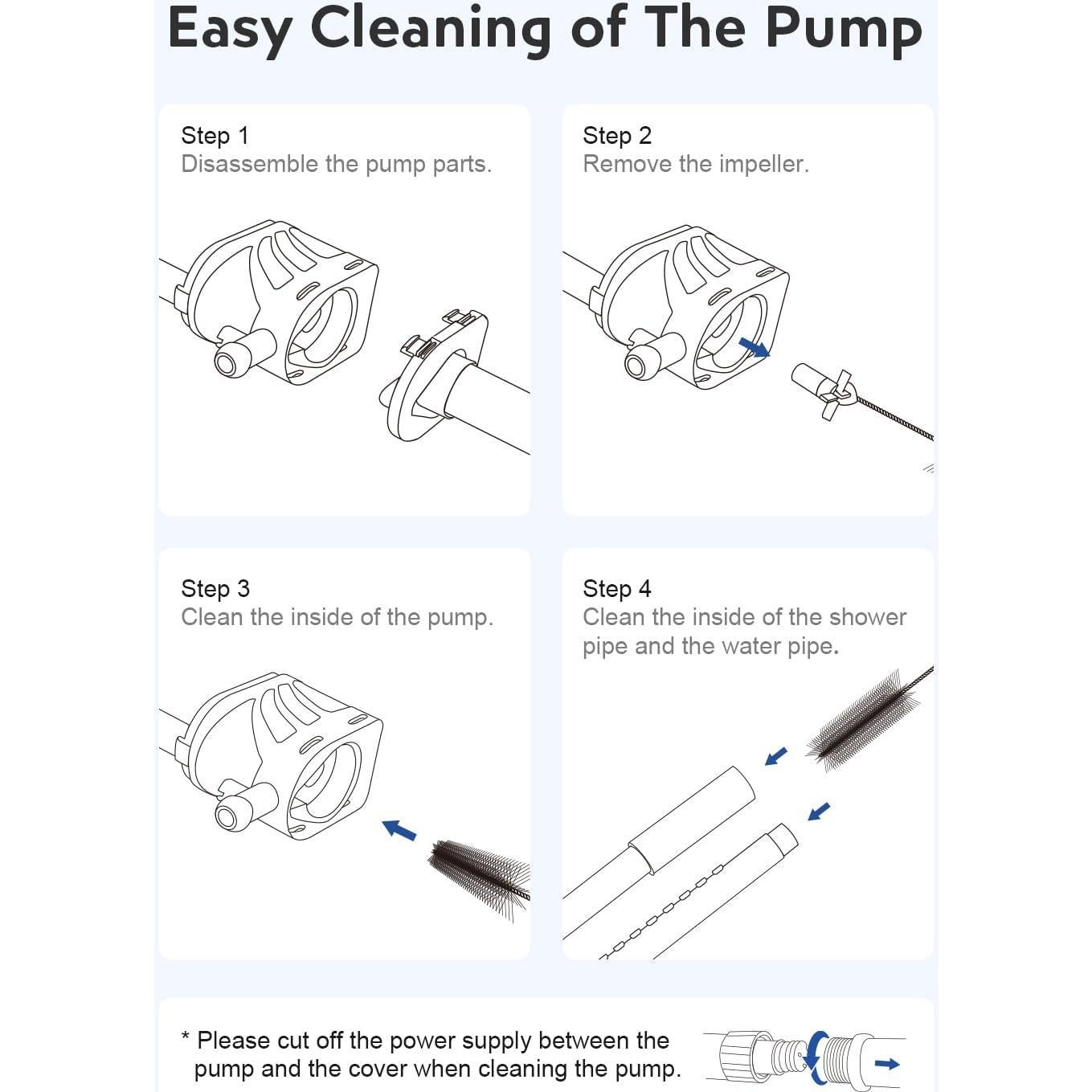 Easy Cleaning of The Pump

Step 1
Disassemble the pump parts.

Step 2
Remove the impeller.

Step 3
Clean the inside of the pump.

Step 4
Clean the inside of the shower pipe and the water pipe.

* Please cut off the power supply between the pump and the cover when cleaning the pump.