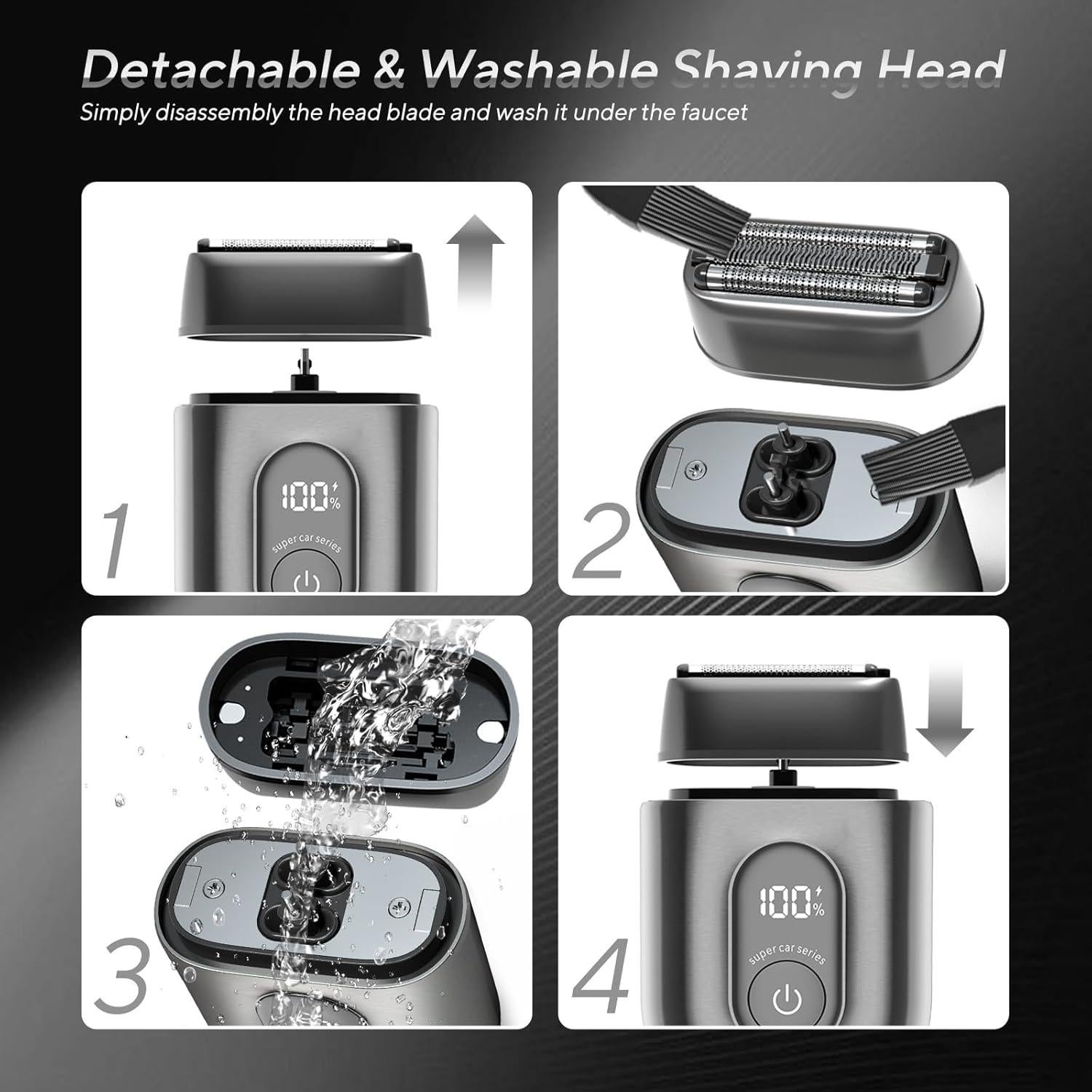 Detachable & Washable Shaving Head
Simply disassembly the head blade and wash it under the faucet

100%
super car series
1

2

3

100%
super car series
4