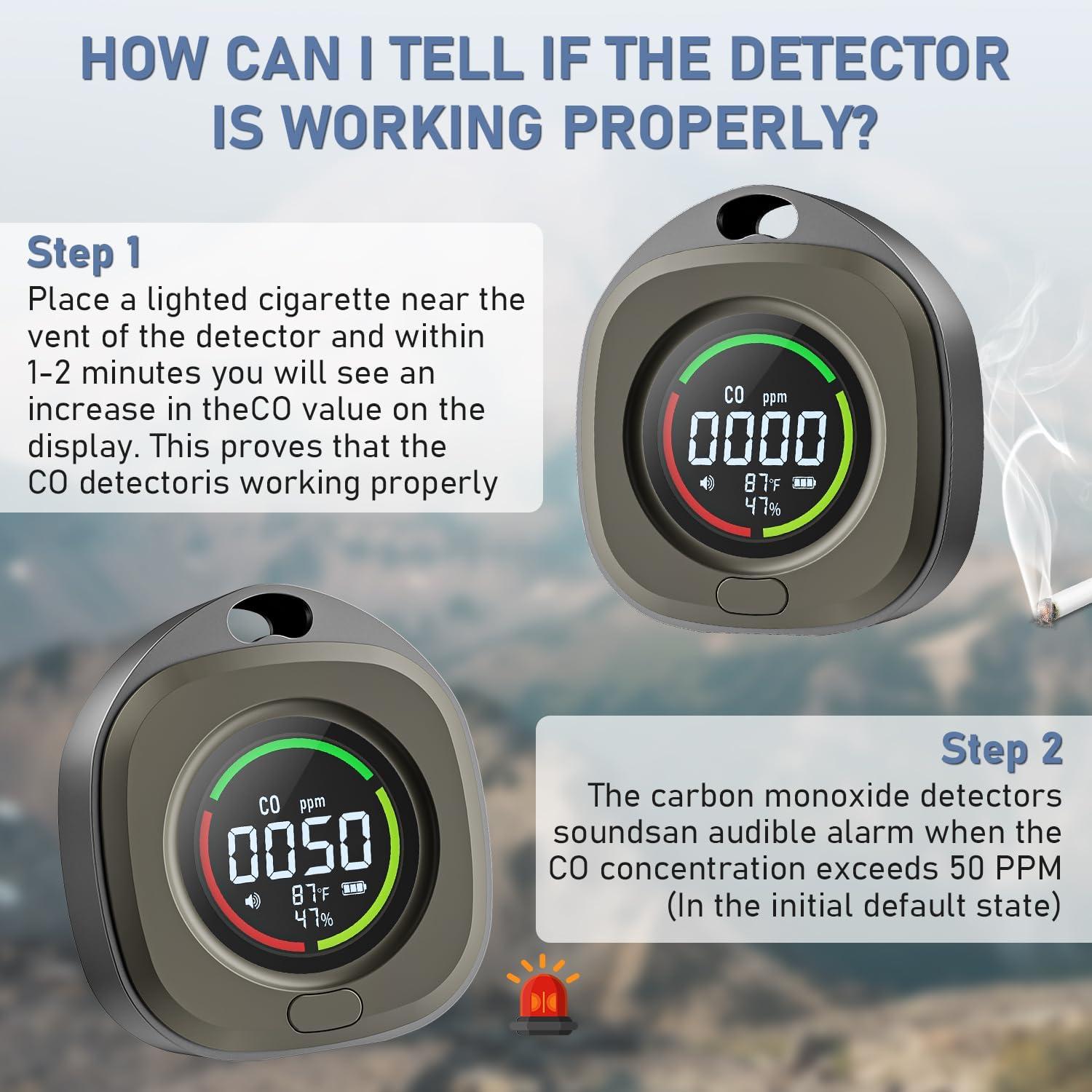 HOW CAN I TELL IF THE DETECTOR IS WORKING PROPERLY?

Step 1
Place a lighted cigarette near the vent of the detector and within 1-2 minutes you will see an increase in theCO value on the display. This proves that the CO detectoris working properly

CO ppm
0000
87°F
47%

CO ppm
0050
87°F
47%

Step 2
The carbon monoxide detectors soundsan audible alarm when the CO concentration exceeds 50 PPM (In the initial default state)