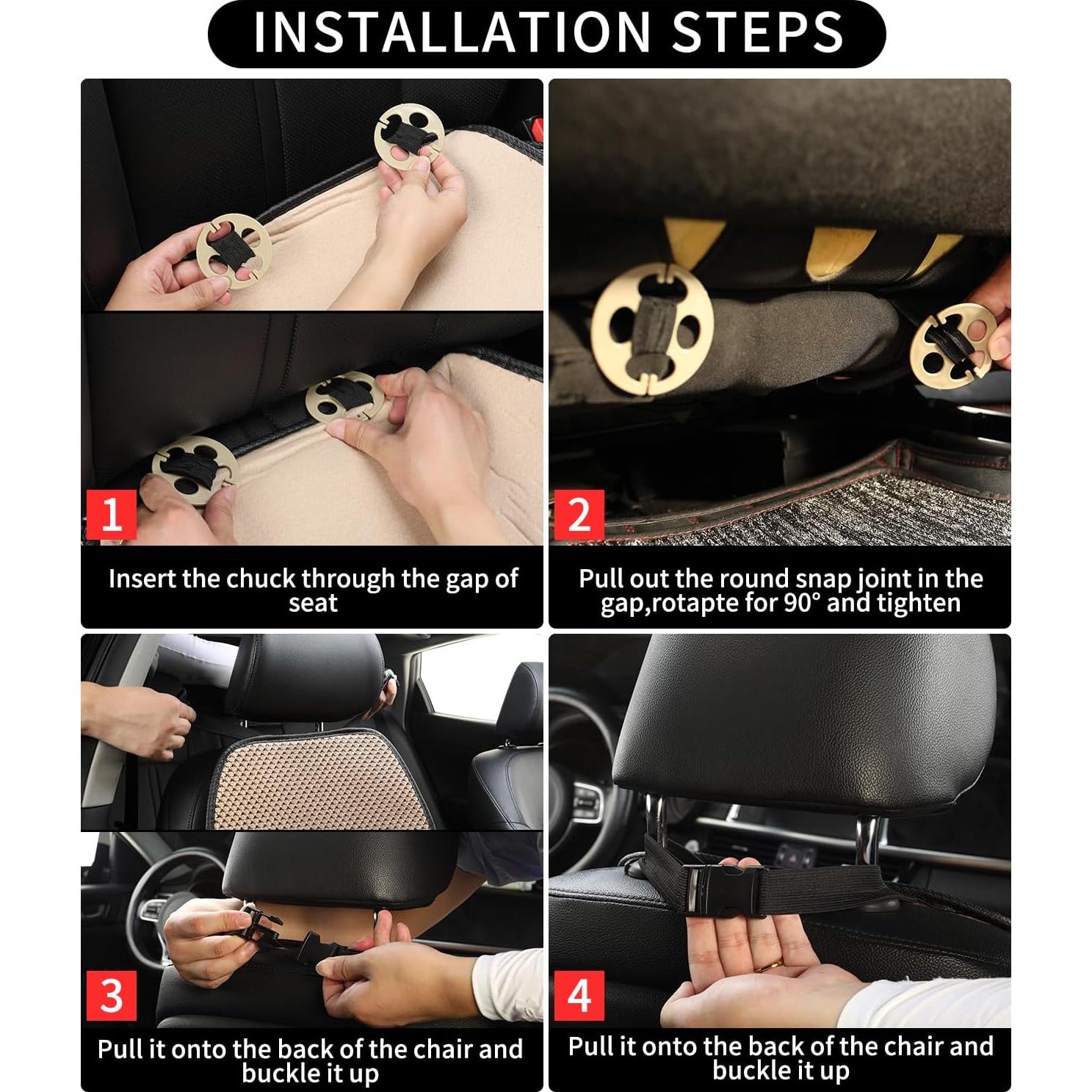 INSTALLATION STEPS

1

Insert the chuck through the gap of seat

2

Pull out the round snap joint in the gap,rotapte for 90° and tighten

3

Pull it onto the back of the chair and buckle it up

4

Pull it onto the back of the chair and buckle it up