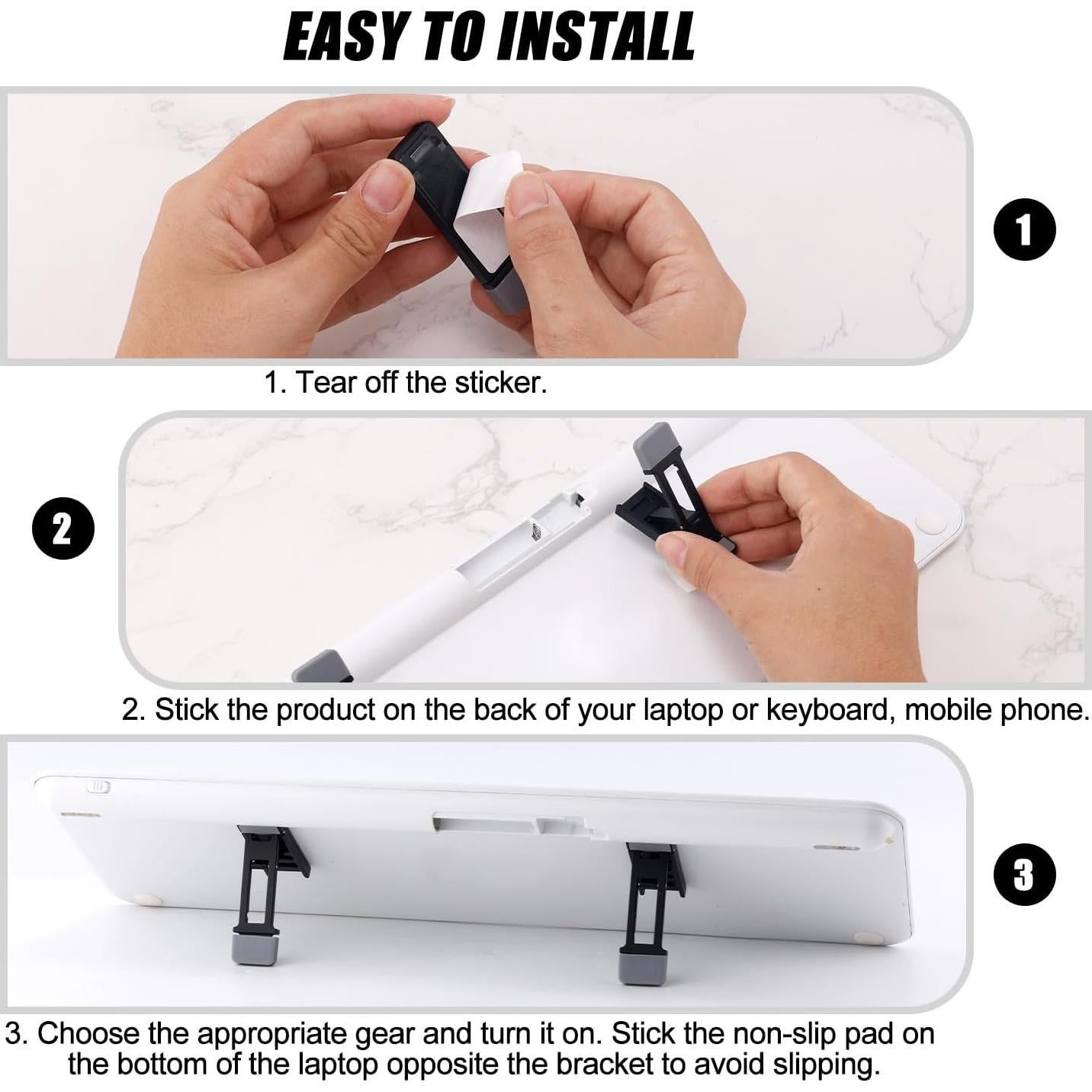 EASY TO INSTALL

1

1. Tear off the sticker.

2

2. Stick the product on the back of your laptop or keyboard, mobile phone.

3

3. Choose the appropriate gear and turn it on. Stick the non-slip pad on the bottom of the laptop opposite the bracket to avoid slipping.