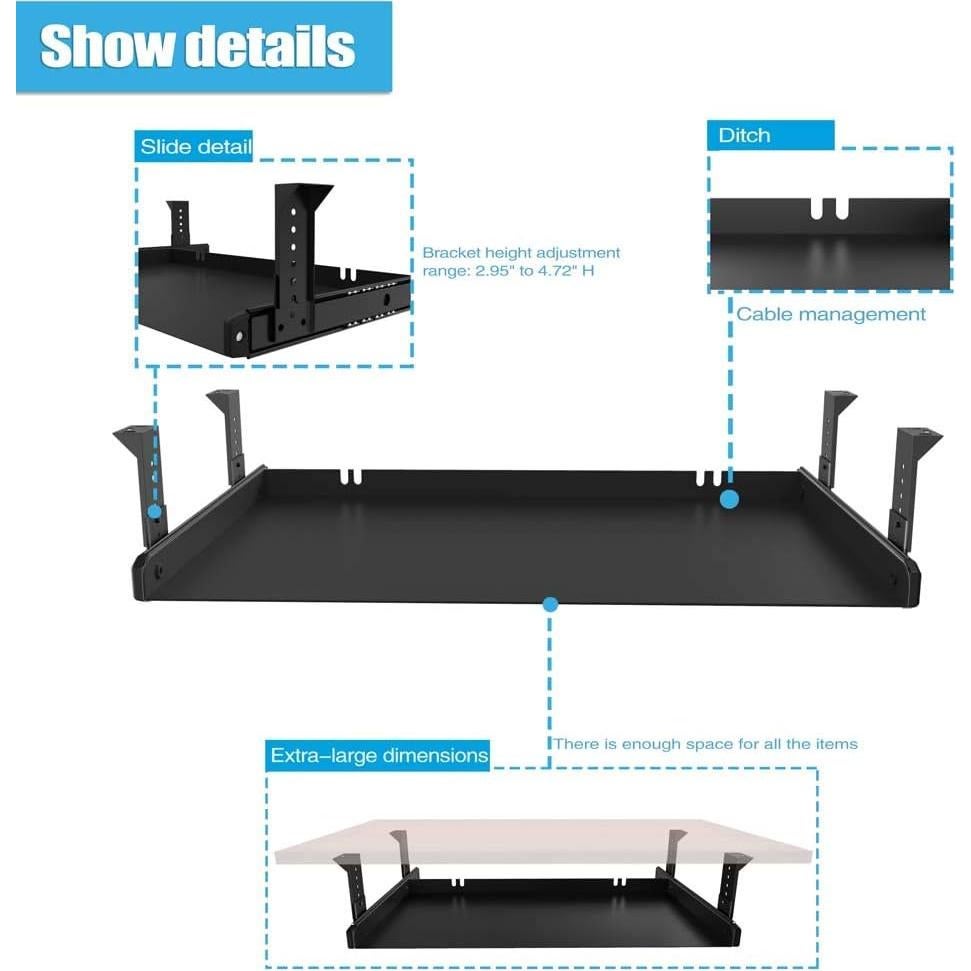 Show details

Slide detail

Bracket height adjustment range: 2.95" to 4.72" H

Ditch

Cable management

Extra–large dimensions

There is enough space for all the items