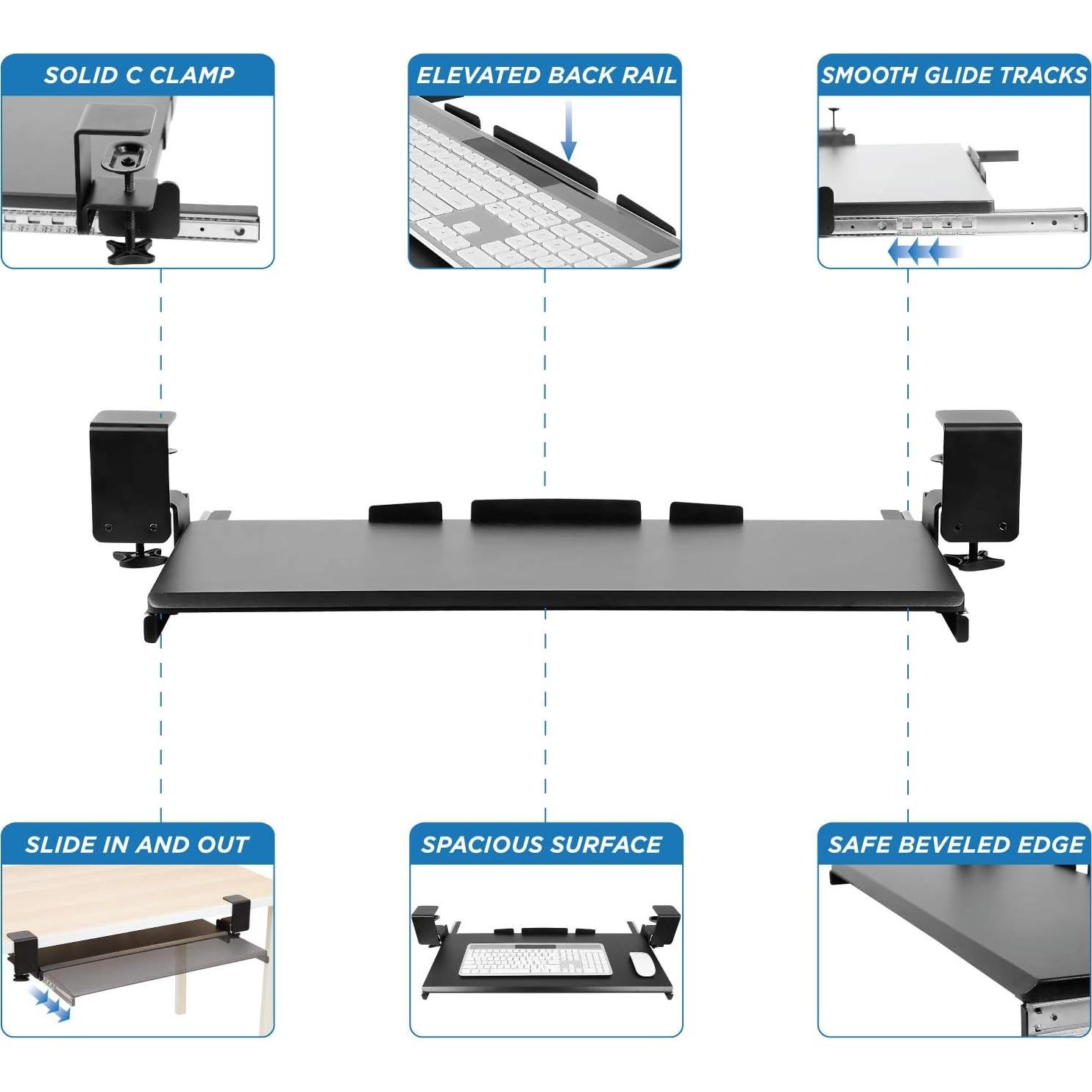 SOLID C CLAMP

ELEVATED BACK RAIL

SMOOTH GLIDE TRACKS

SLIDE IN AND OUT

SPACIOUS SURFACE

SAFE BEVELED EDGE