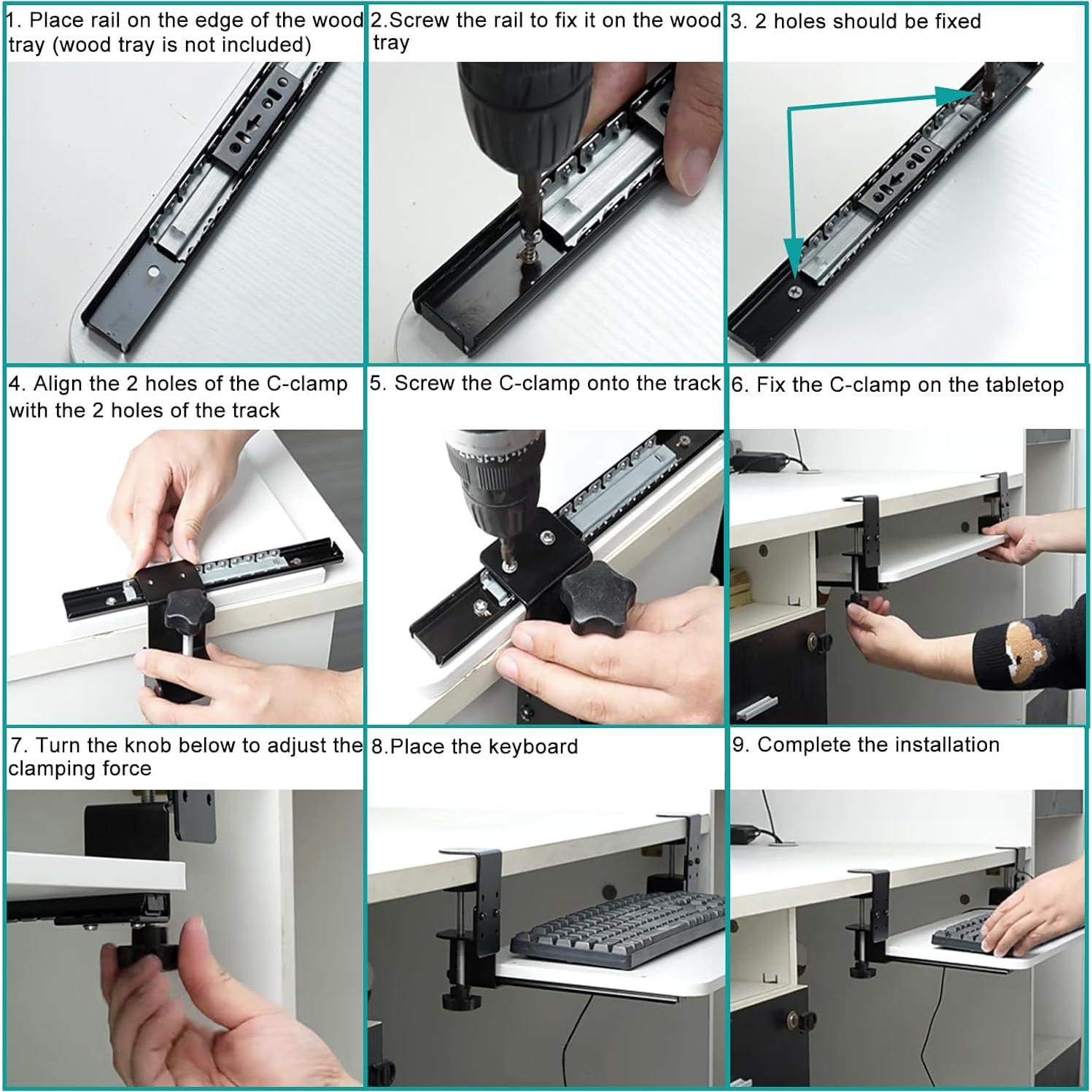 1. Place rail on the edge of the wood tray (wood tray is not included)

2.Screw the rail to fix it on the wood tray

3. 2 holes should be fixed

4. Align the 2 holes of the C-clamp with the 2 holes of the track

5. Screw the C-clamp onto the track

6. Fix the C-clamp on the tabletop

7. Turn the knob below to adjust the clamping force

8.Place the keyboard

9. Complete the installation