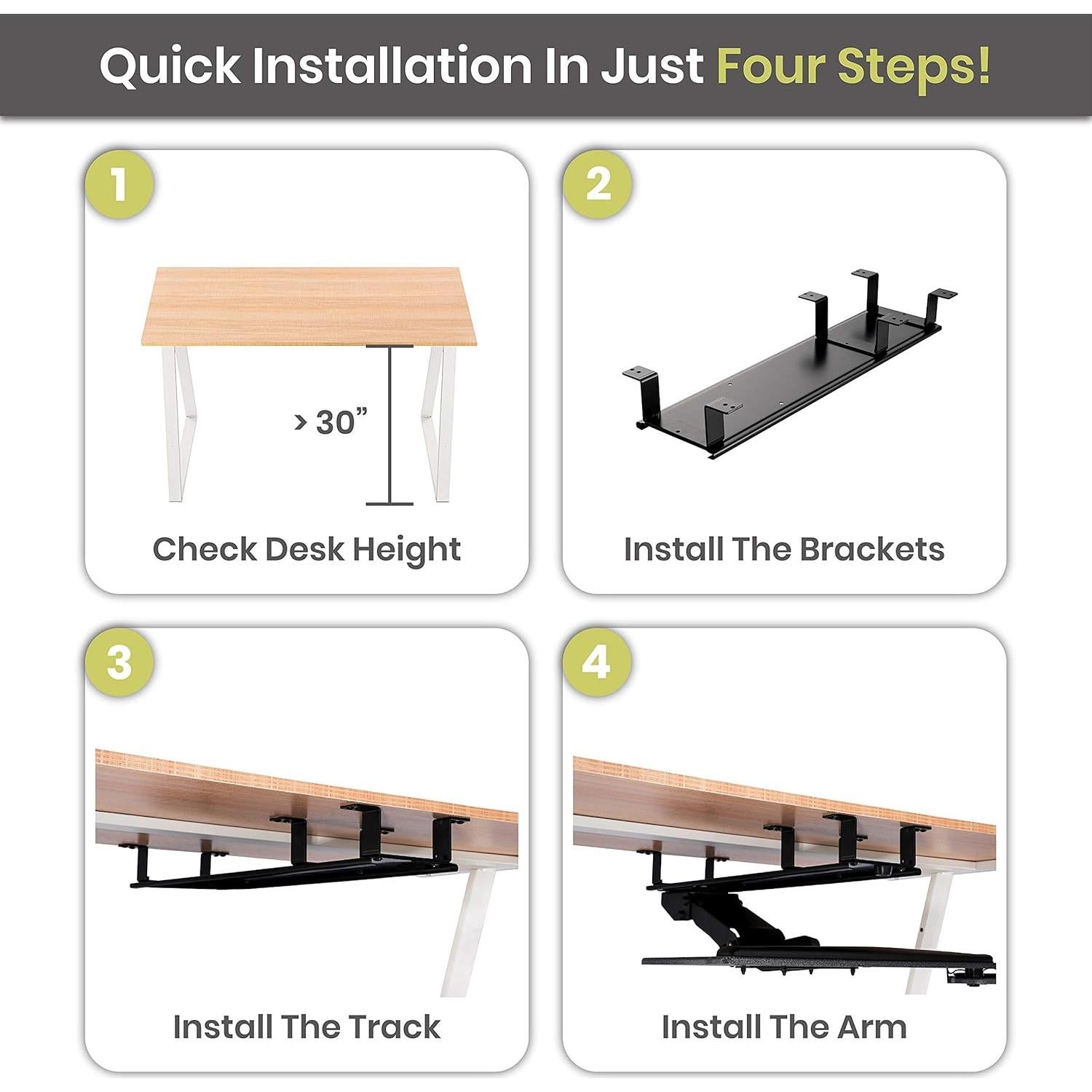 Quick Installation In Just Four Steps!

1

> 30”

Check Desk Height

2

Install The Brackets

3

Install The Track

4

Install The Arm