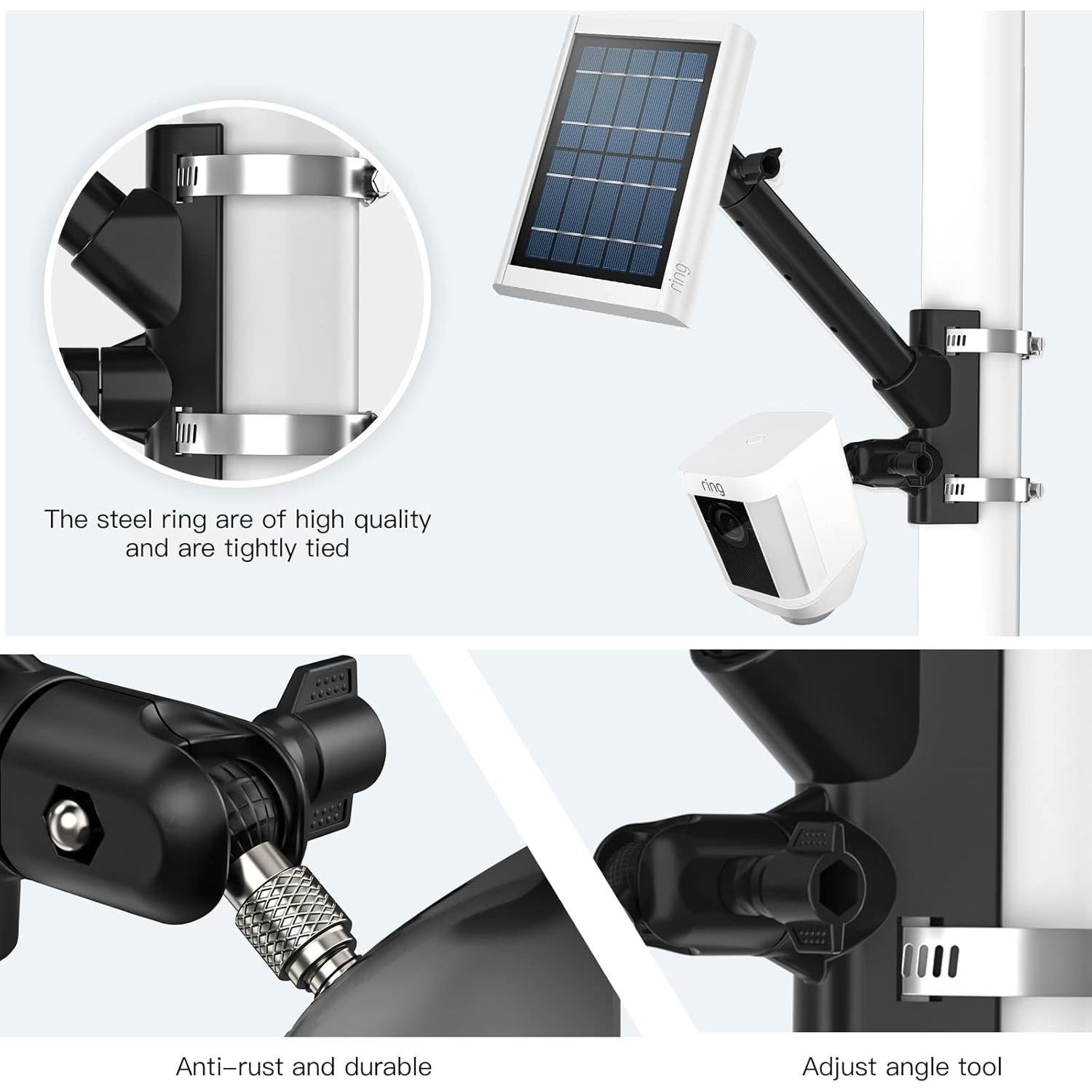 ring

ring

The steel ring are of high quality and are tightly tied

Anti–rust and durable

Adjust angle tool