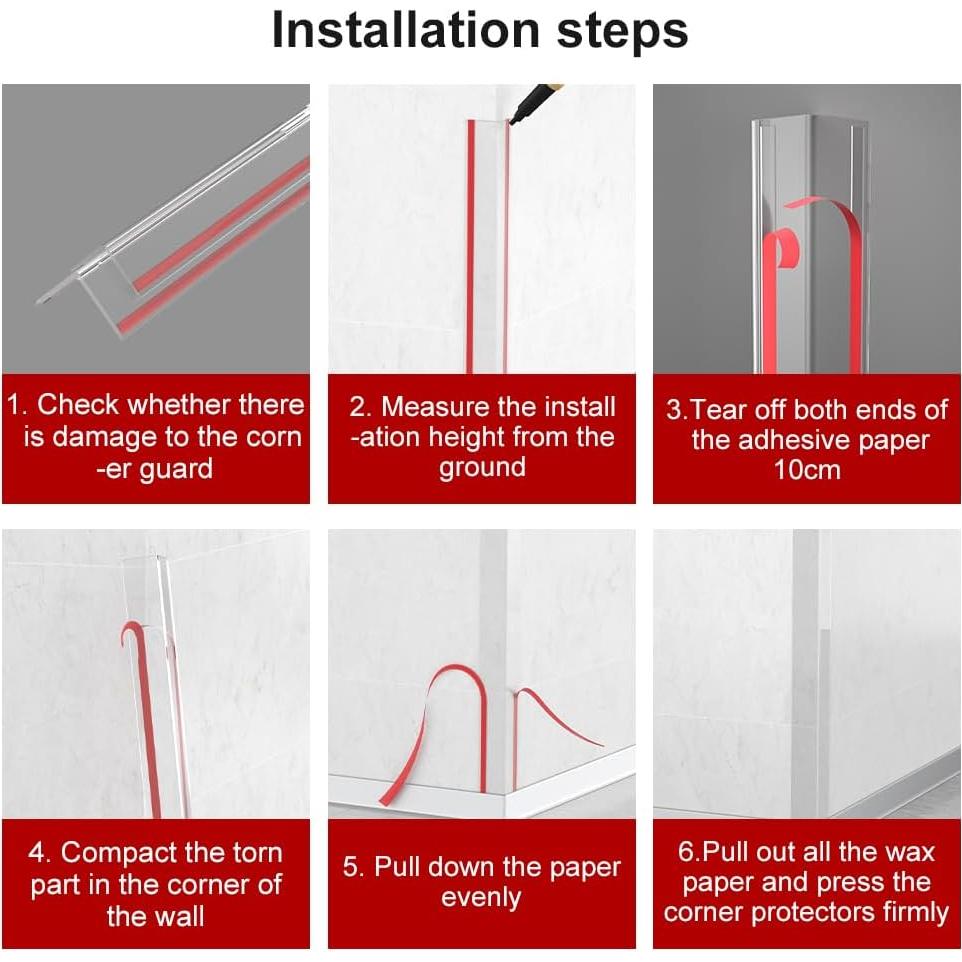 Installation steps

1. Check whether there is damage to the corn -er guard

2. Measure the install -ation height from the ground

3.Tear off both ends of the adhesive paper 10cm

4. Compact the torn part in the corner of the wall

5. Pull down the paper evenly

6.Pull out all the wax paper and press the corner protectors firmly