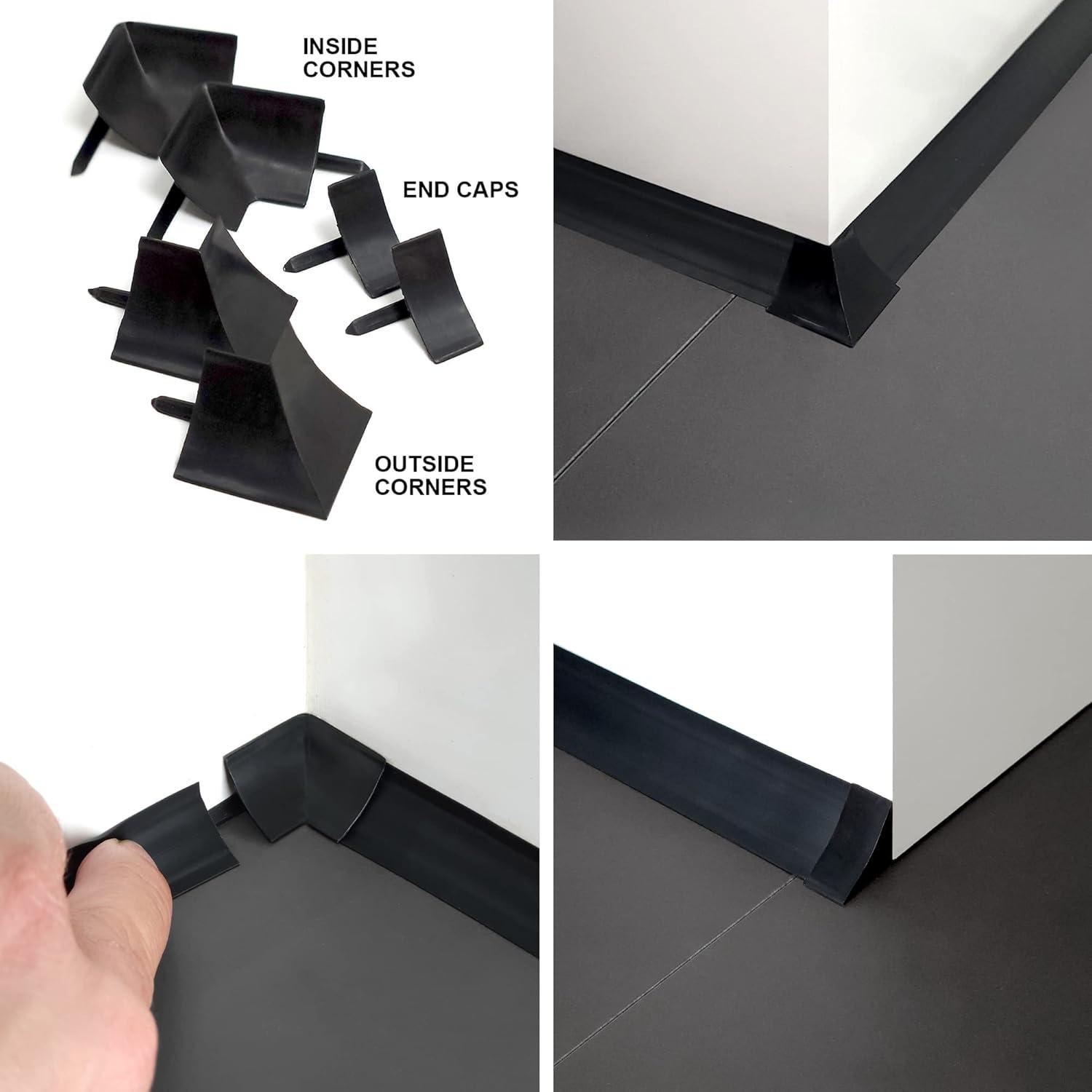 INSIDE CORNERS

END CAPS

OUTSIDE CORNERS