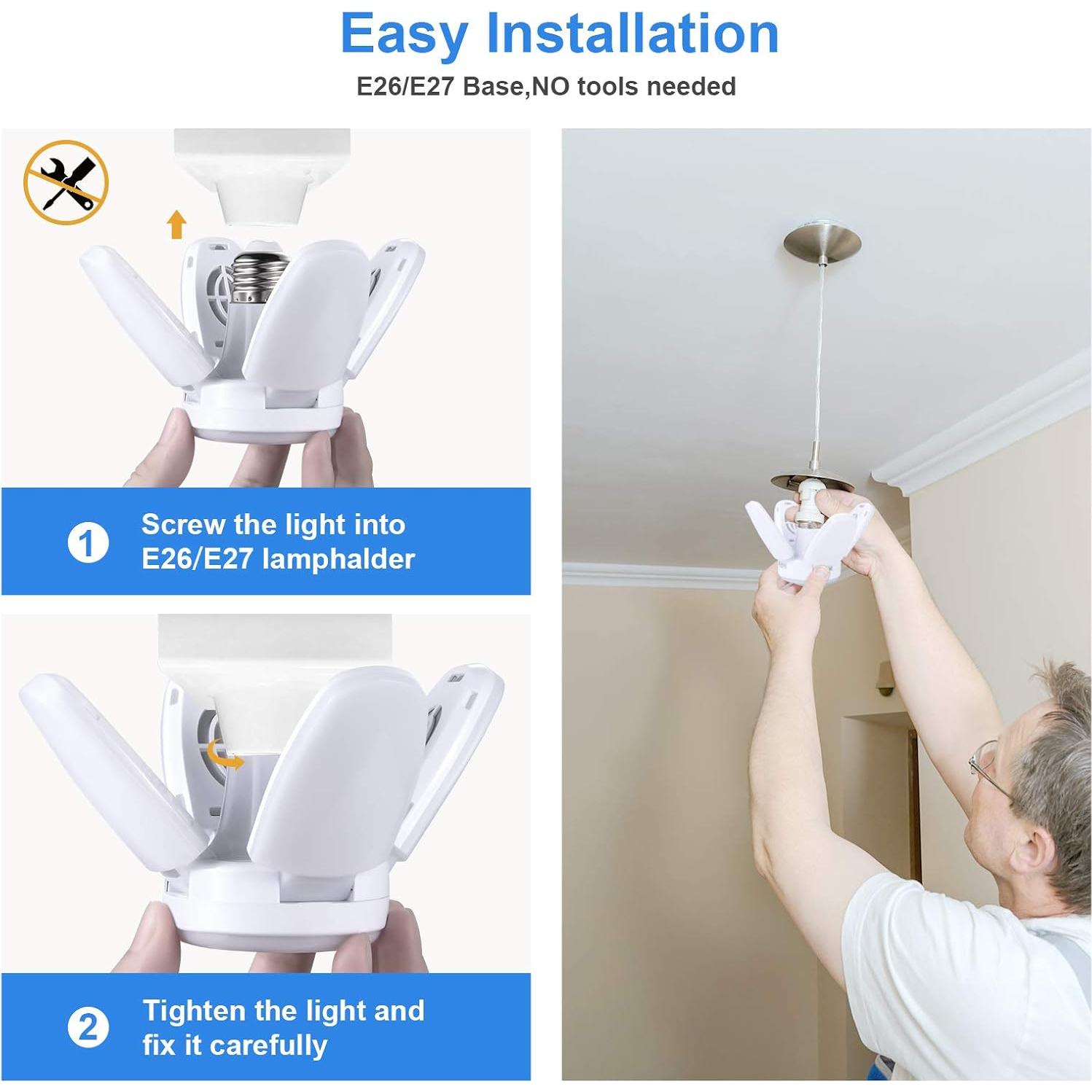 Easy Installation

E26/E27 Base,NO tools needed

1 Screw the light into E26/E27 lamphalder

2 Tighten the light and fix it carefully