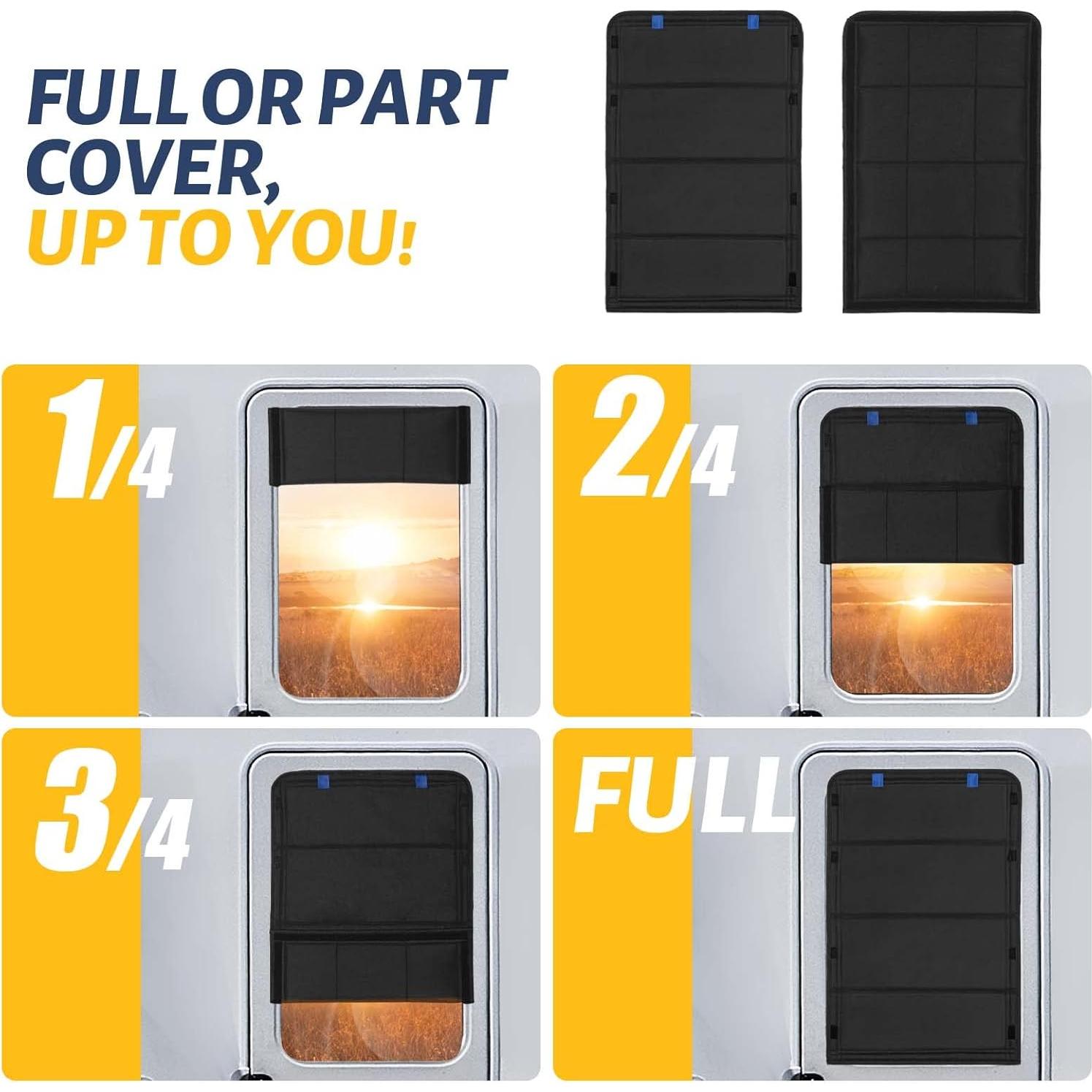 FULL OR PART COVER, UP TO YOU!

1/4

2/4

3/4

FULL