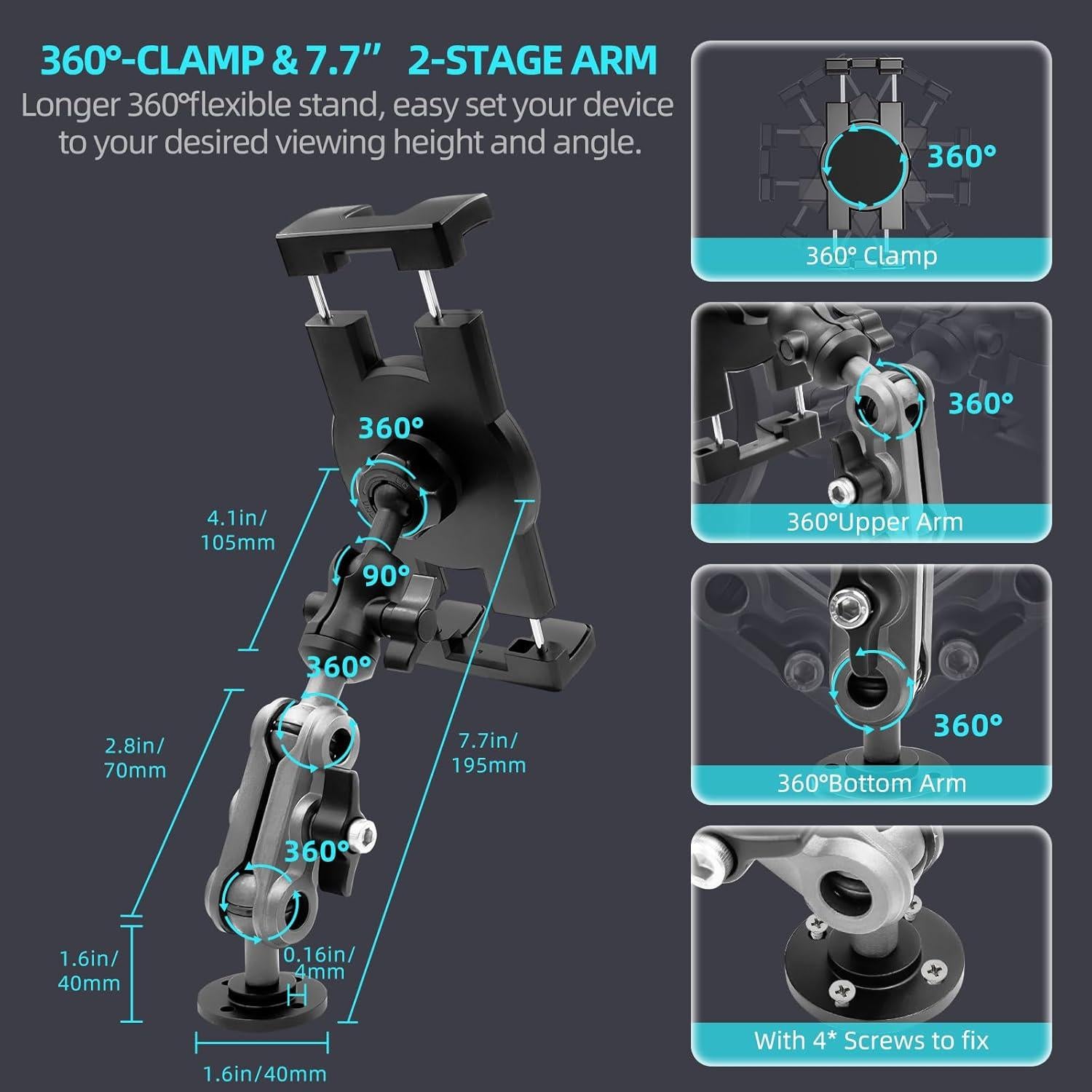 360°-CLAMP & 7.7”  2-STAGE ARM

Longer 360°flexible stand, easy set your device to your desired viewing height and angle.

360°

4.1in/ 105mm

90°

360°

2.8in/ 70mm

7.7in/ 195mm

360°

1.6in/ 40mm

0.16in/ 4mm

1.6in/40mm

360°

360° Clamp

360°

360°Upper Arm

360°

360°Bottom Arm

With 4* Screws to fix