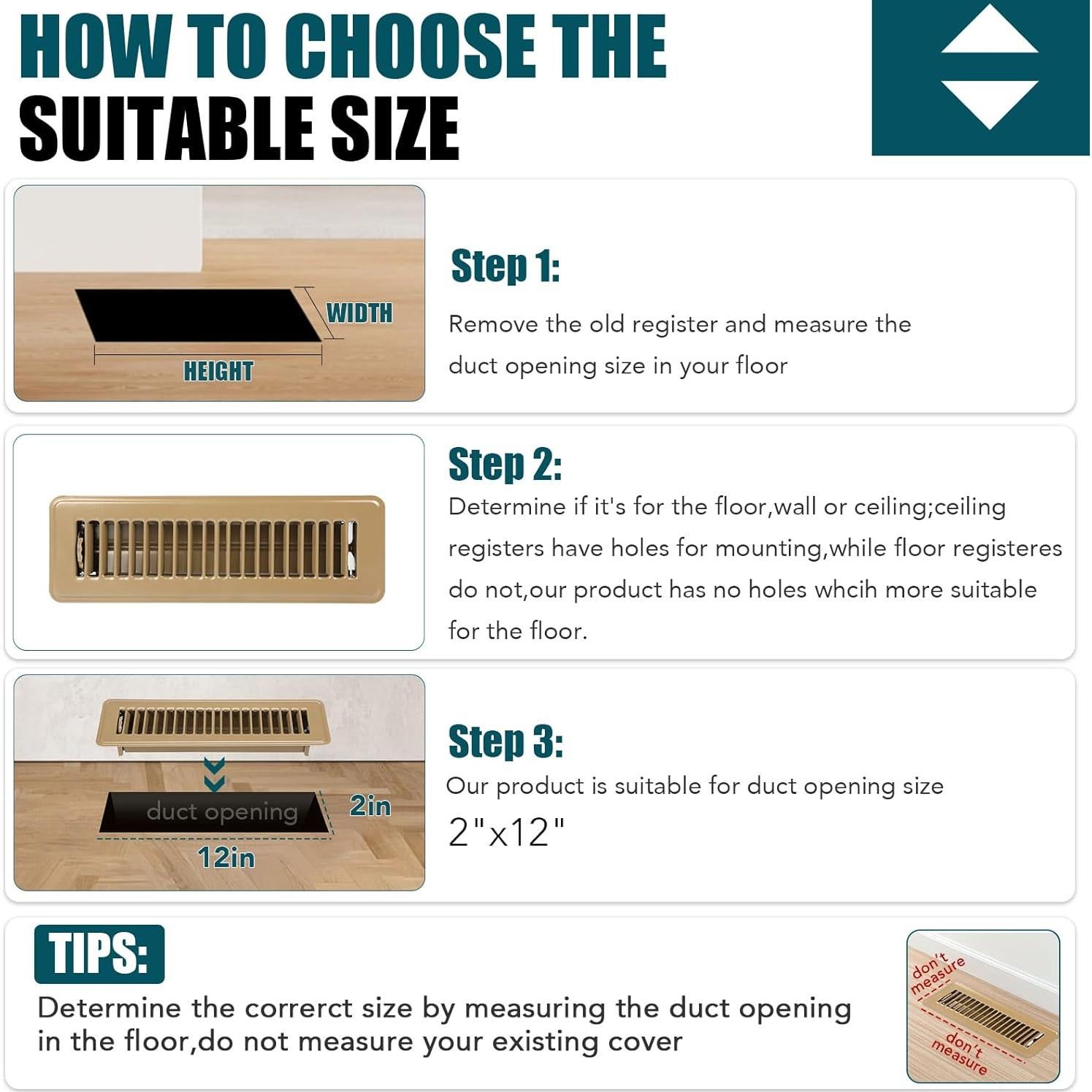 HOW TO CHOOSE THE
SUITABLE SIZE

WIDTH
HEIGHT

Step 1:
Remove the old register and measure the duct opening size in your floor

Step 2:
Determine if it's for the floor,wall or ceiling;ceiling registers have holes for mounting,while floor registeres do not,our product has no holes whcih more suitable for the floor.

duct opening
2in
12in

Step 3:
Our product is suitable for duct opening size
2"x12"

TIPS:
Determine the correrct size by measuring the duct opening in the floor,do not measure your existing cover

don't measure
don't measure