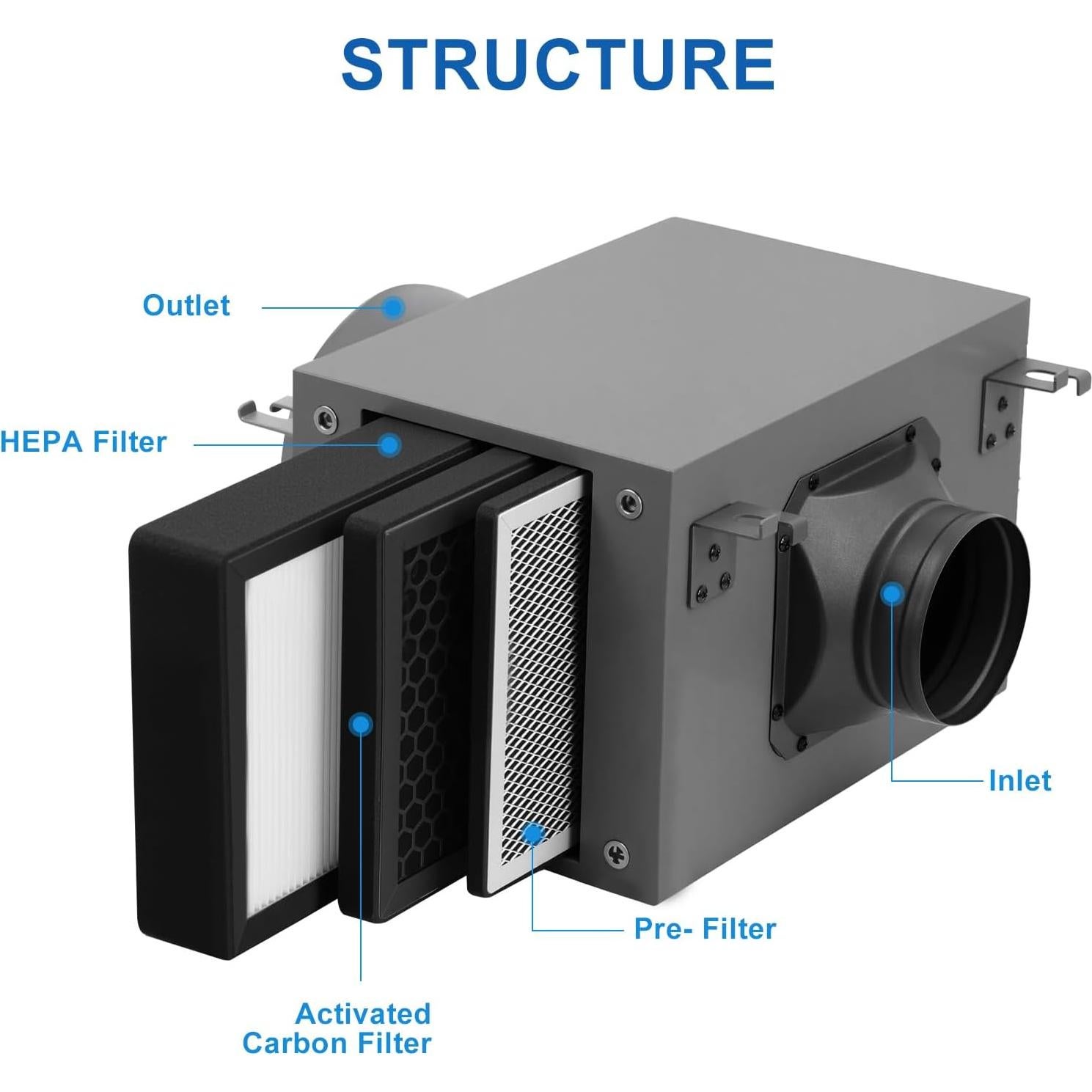 STRUCTURE

Outlet

HEPA Filter

Inlet

Pre- Filter

Activated Carbon Filter